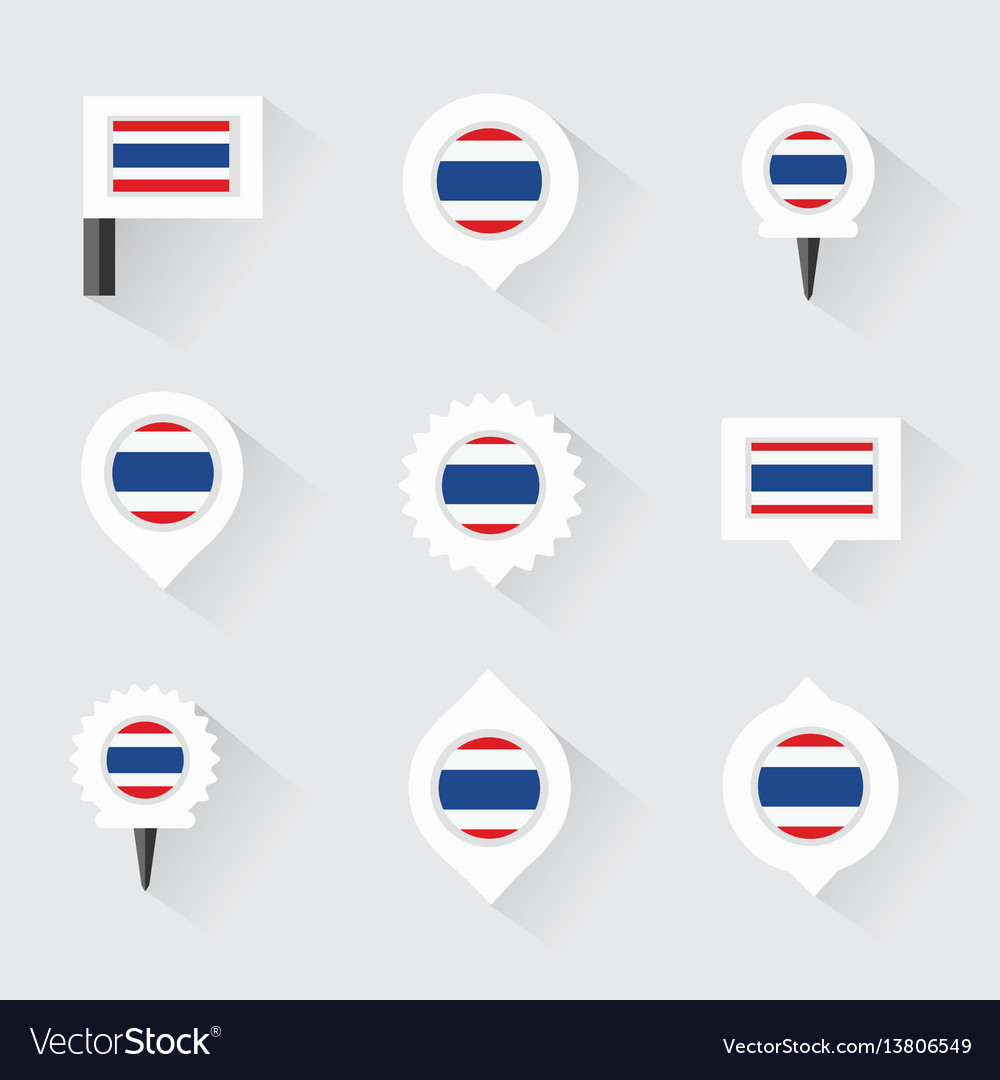 VectorStock®

VectorStock.com/13806549