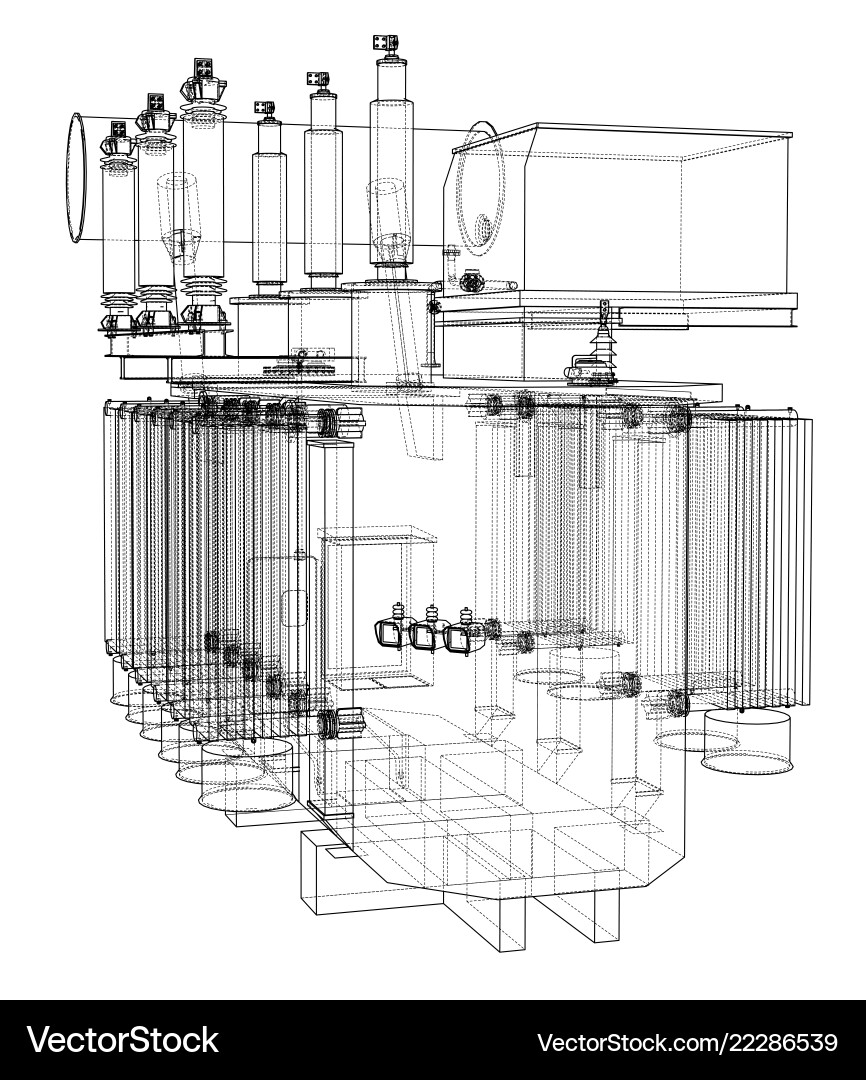 VectorStock®

VectorStock.com/22286539