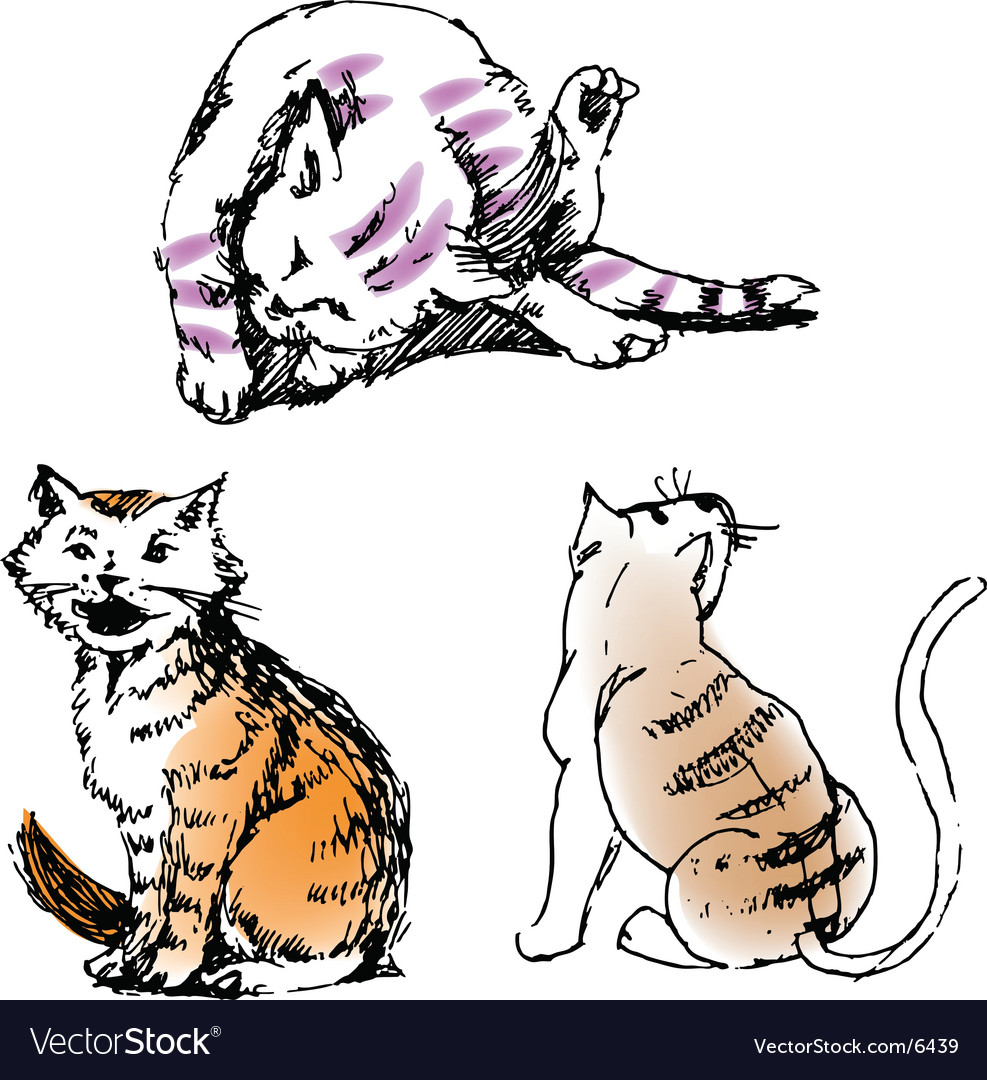 VectorStock®

VectorStock.com/6439