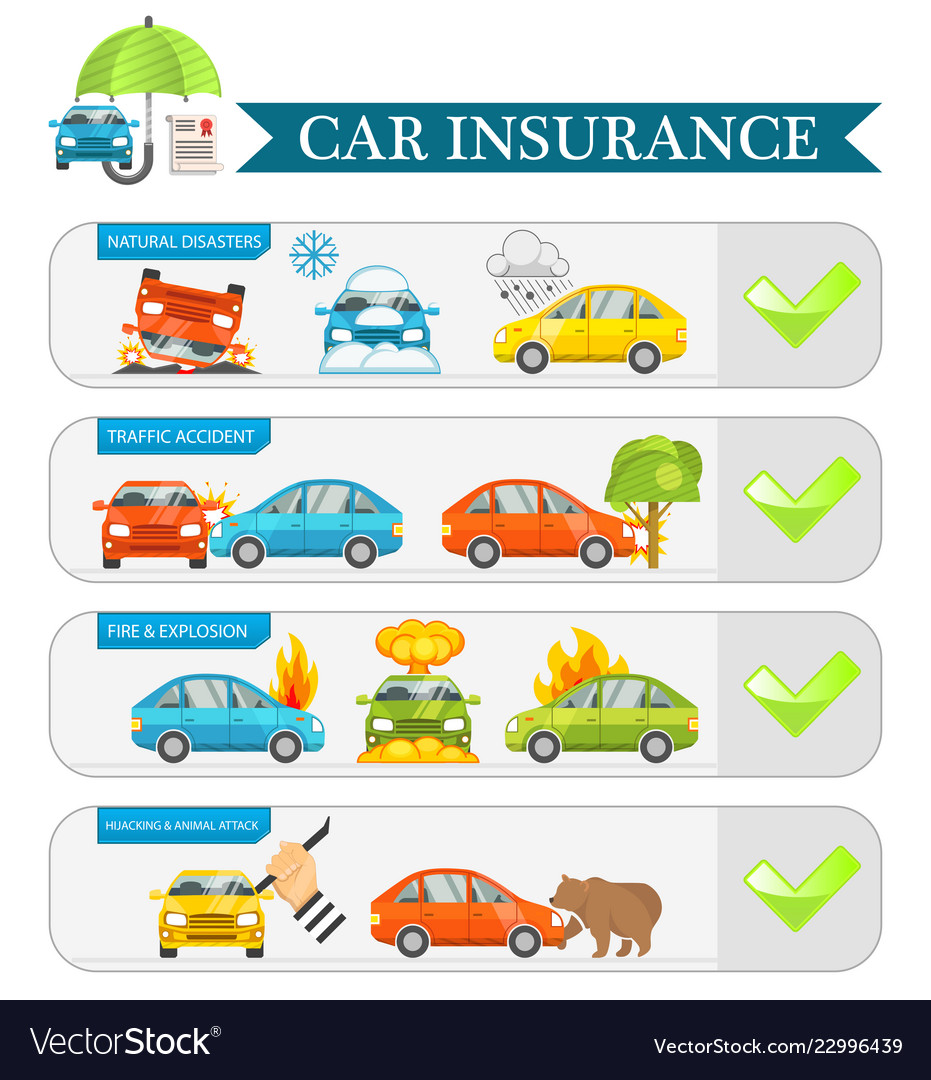 CAR INSURANCE

NATURAL DISASTERS

TRAFFIC ACCIDENT

FIRE & EXPLOSION

HIJACKING & ANIMAL ATTACK

VectorStock®

VectorStock.com/22996439