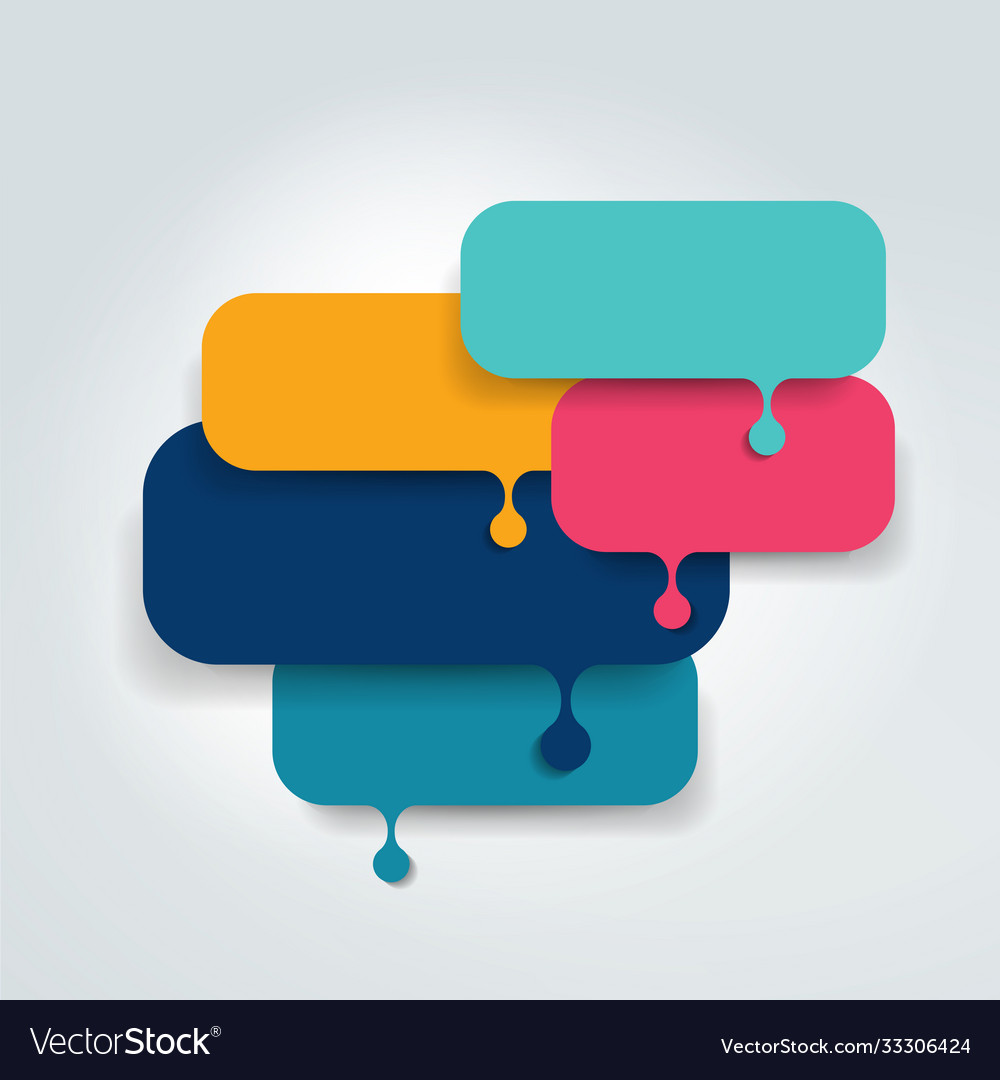 VectorStock®

VectorStock.com/33306424