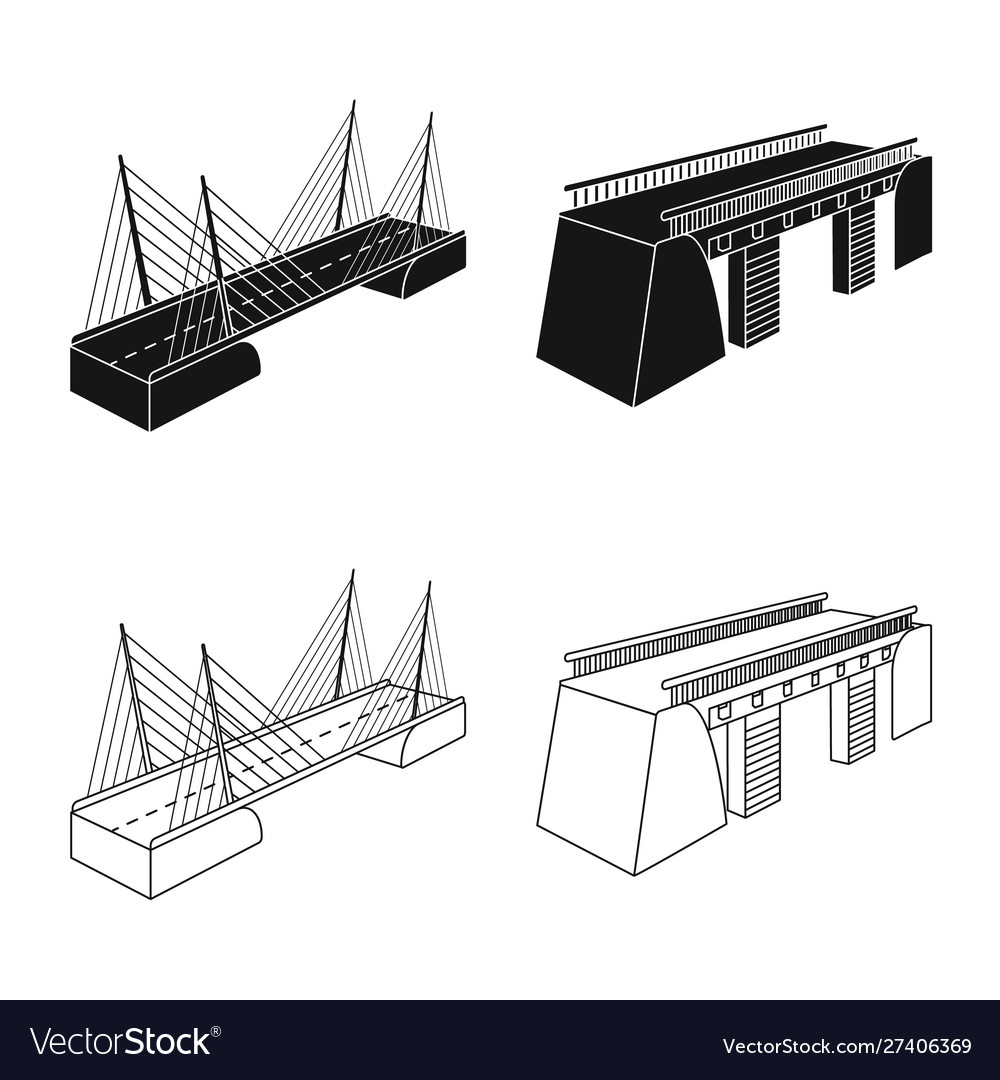 VectorStock®

VectorStock.com/27406369