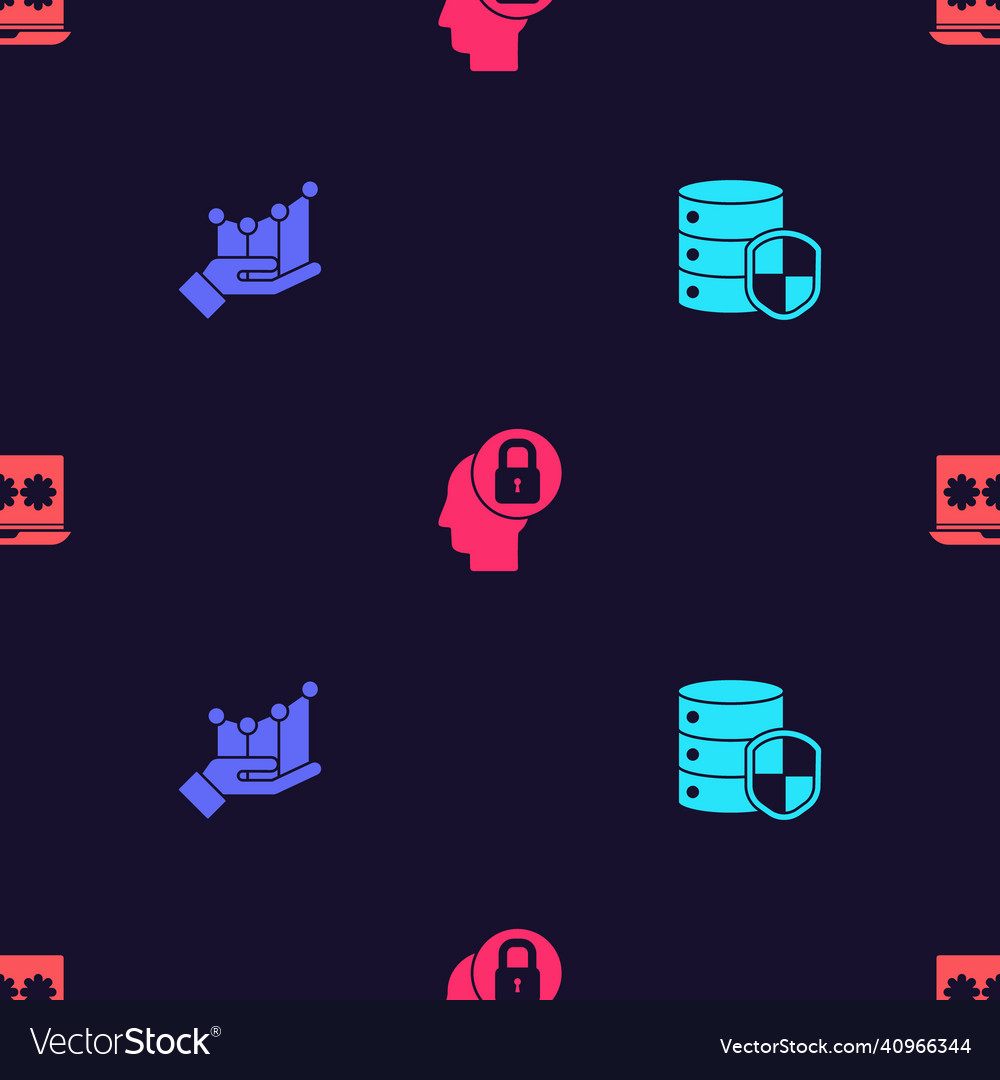 VectorStock®

VectorStock.com/40966344