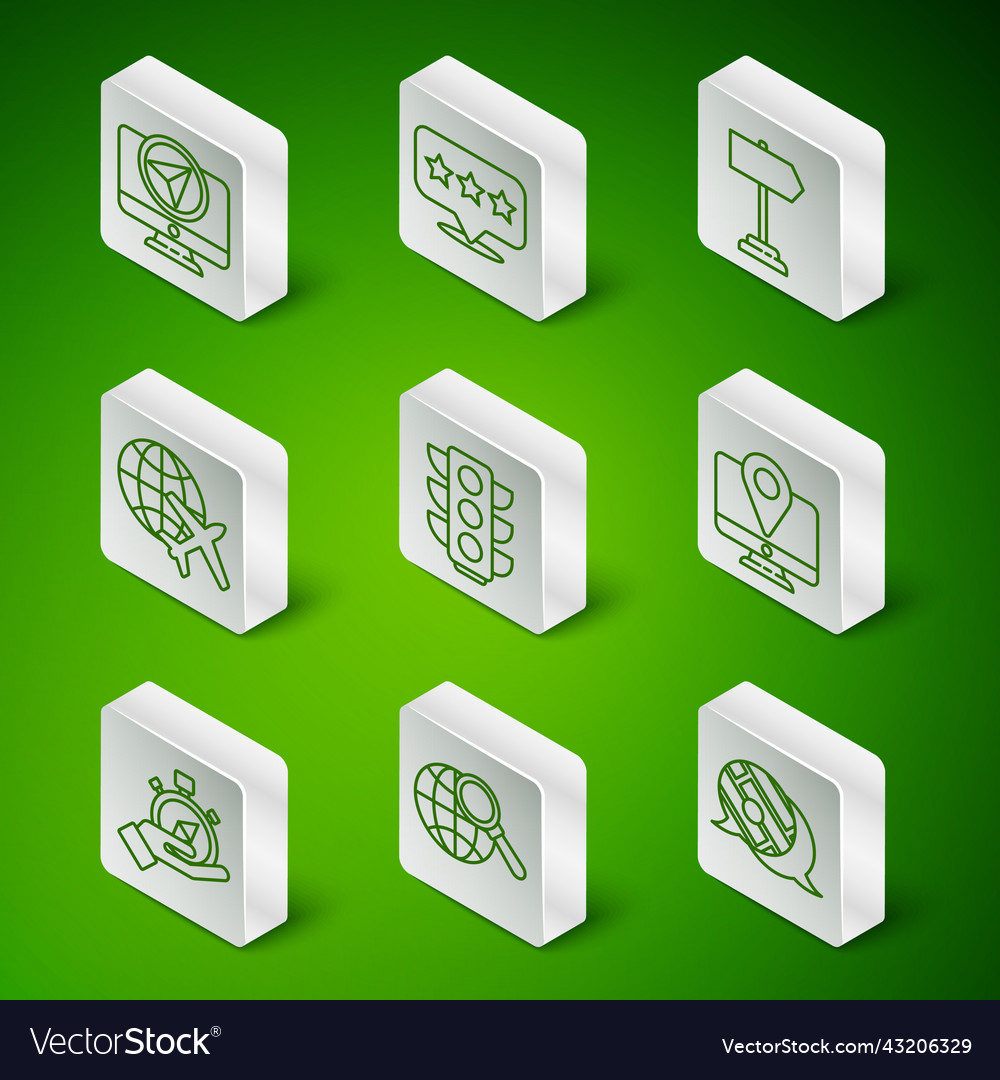 VectorStock®

VectorStock.com/43206329