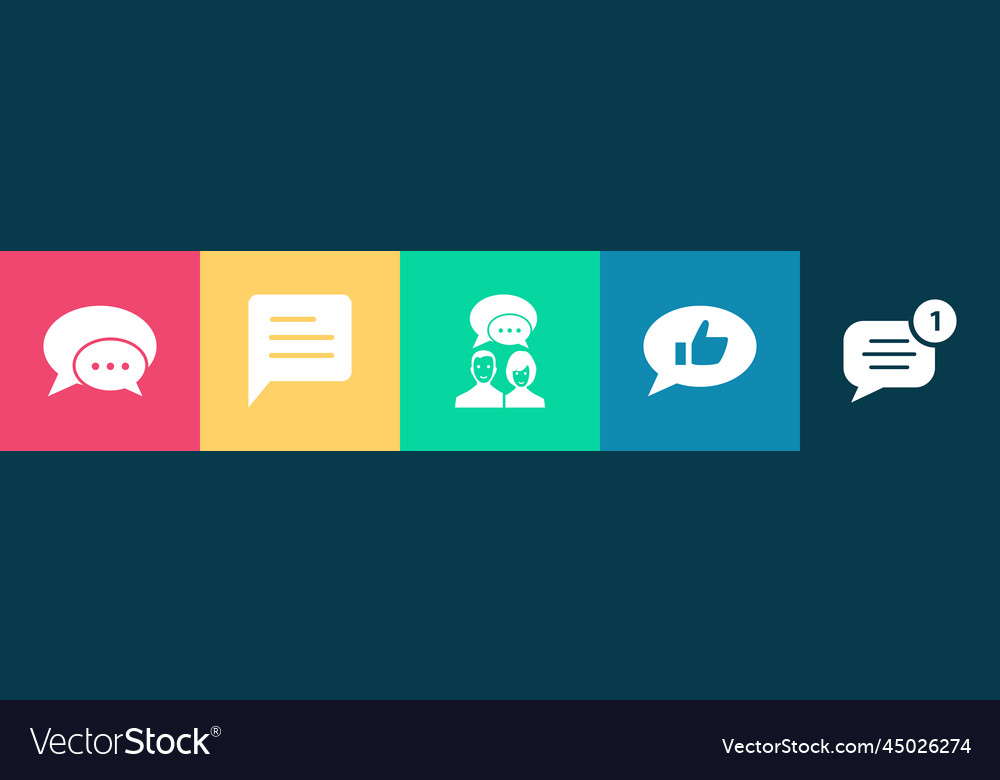 1

VectorStock®

VectorStock.com/45026274