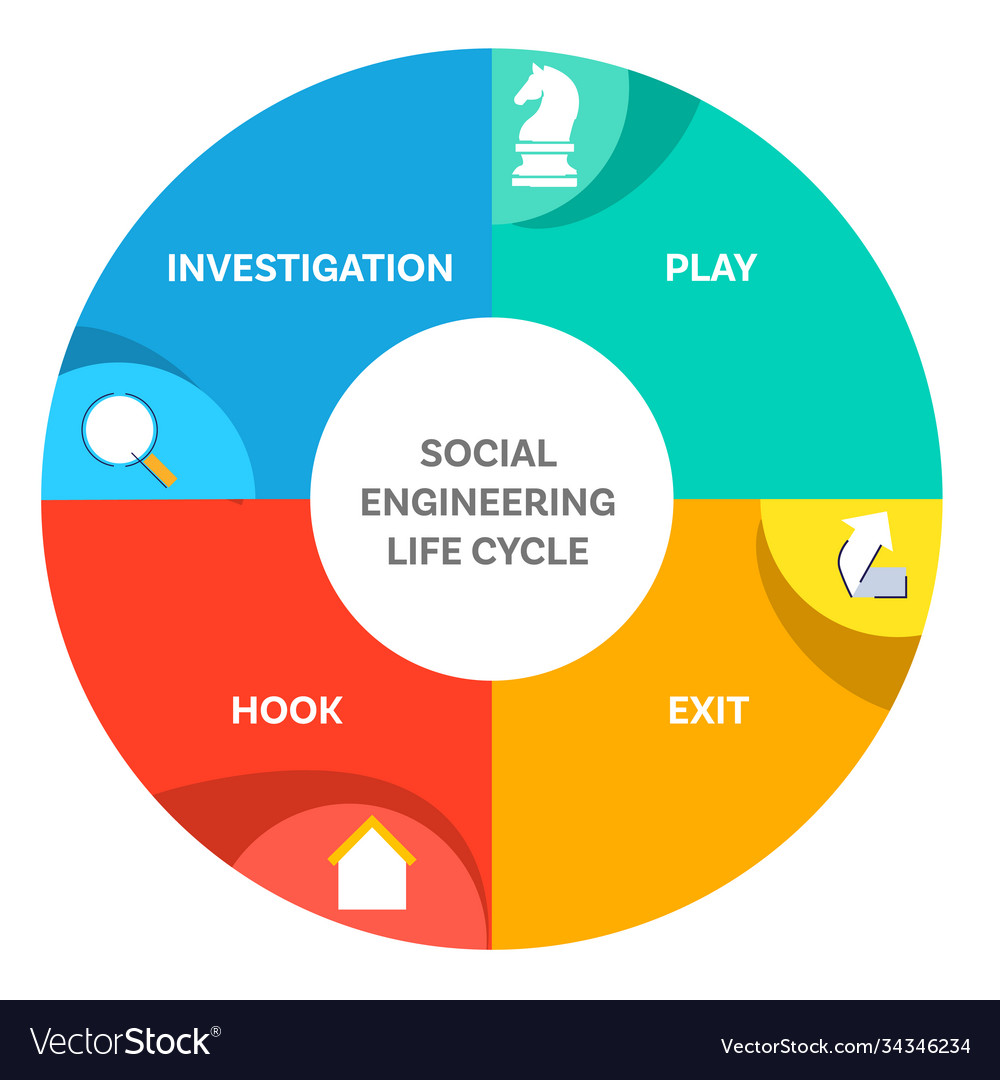 INVESTIGATION

PLAY

SOCIAL ENGINEERING LIFE CYCLE

HOOK

EXIT

VectorStock®

VectorStock.com/34346234