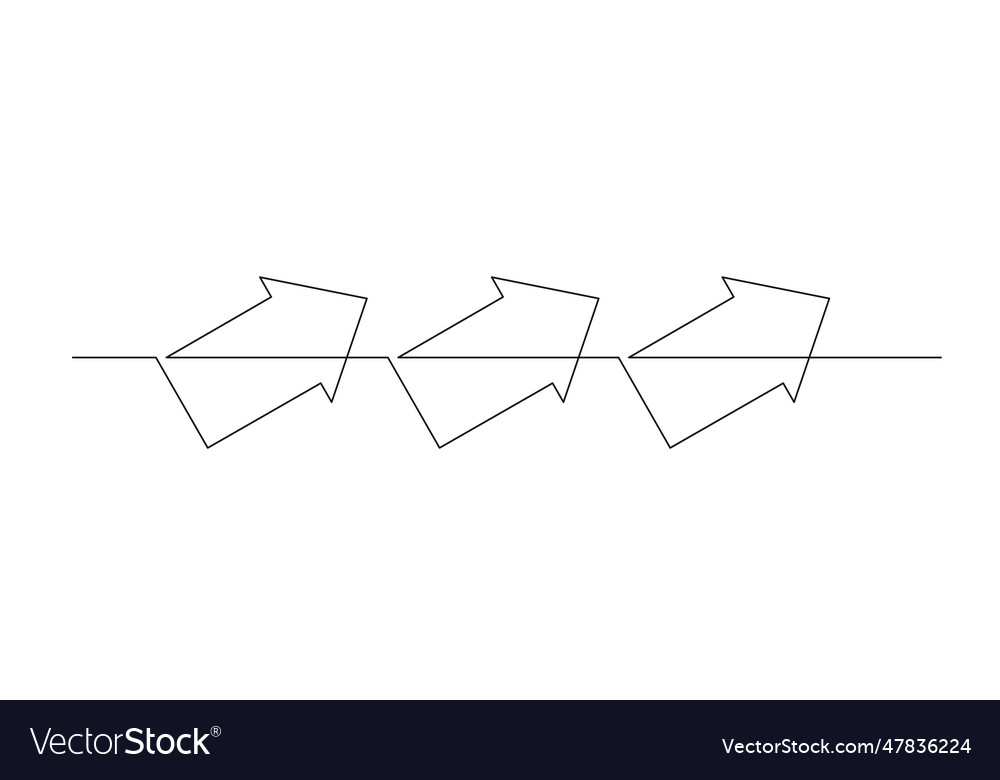 VectorStock®

VectorStock.com/47836224