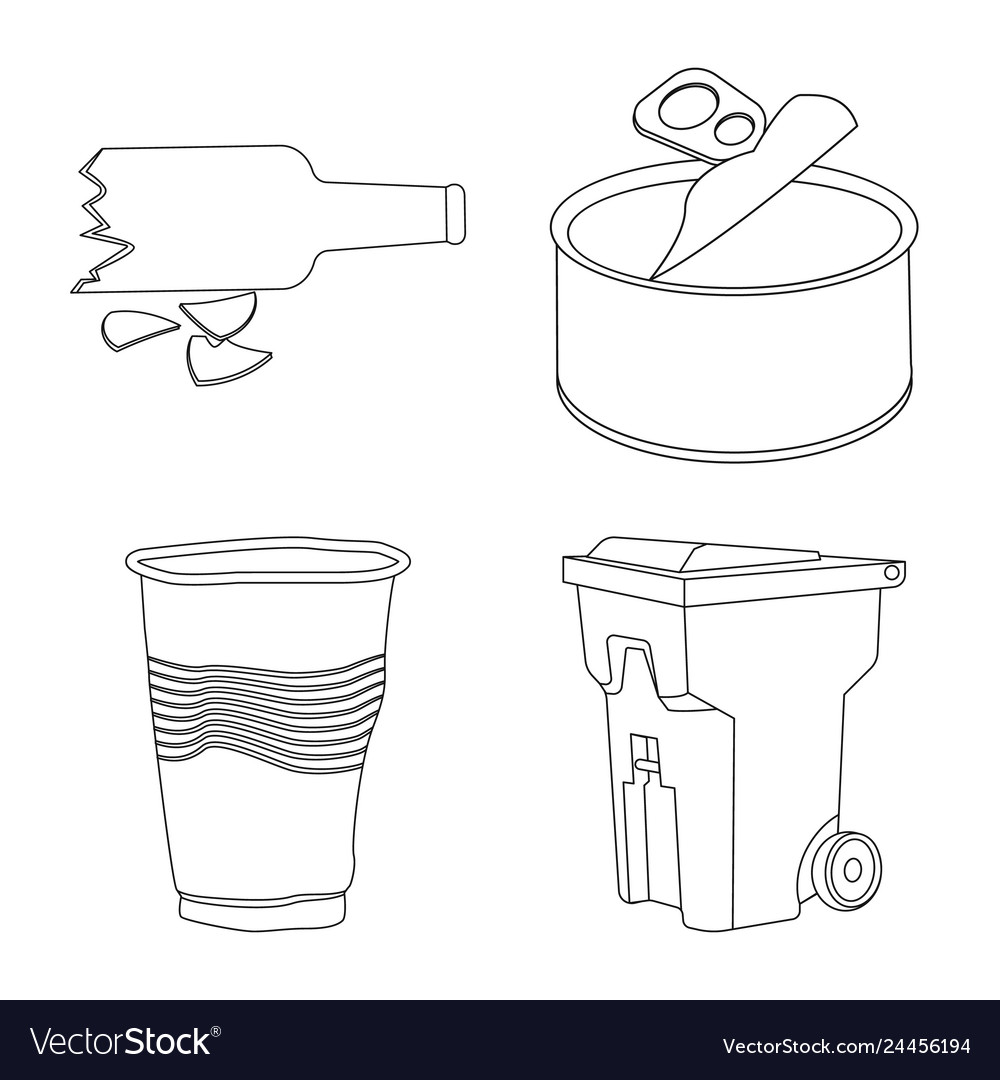 VectorStock®
VectorStock.com/24456194