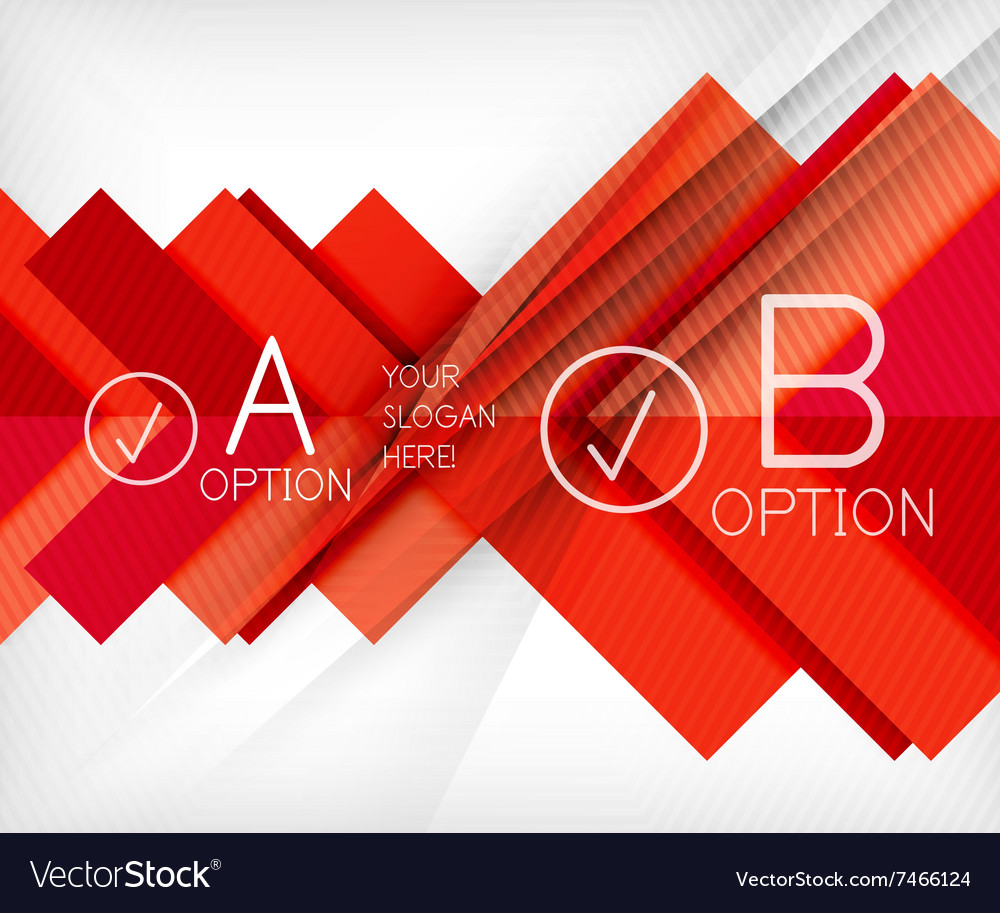 A
OPTION

YOUR
SLOGAN
HERE!

B
OPTION

VectorStock®

VectorStock.com/7466124