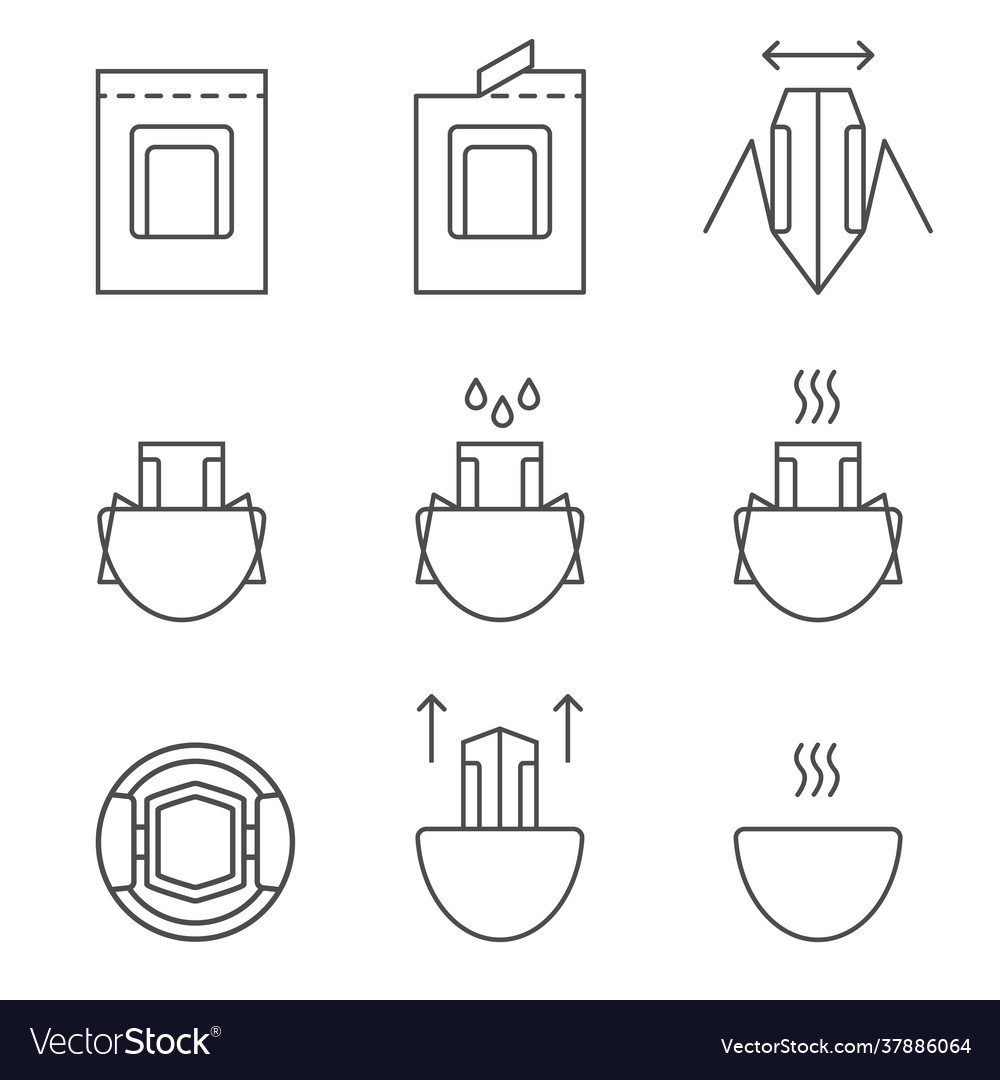 VectorStock®

VectorStock.com/37886064