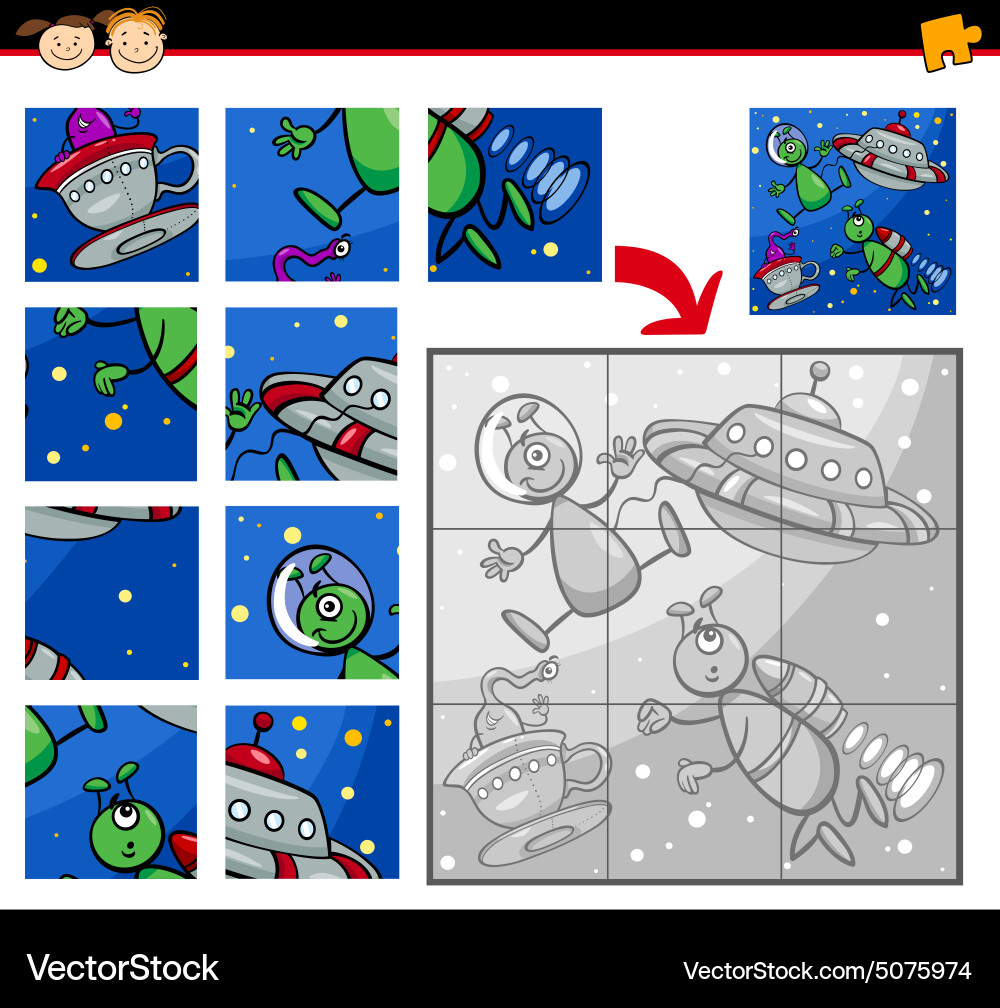 VectorStock

VectorStock.com/5075974