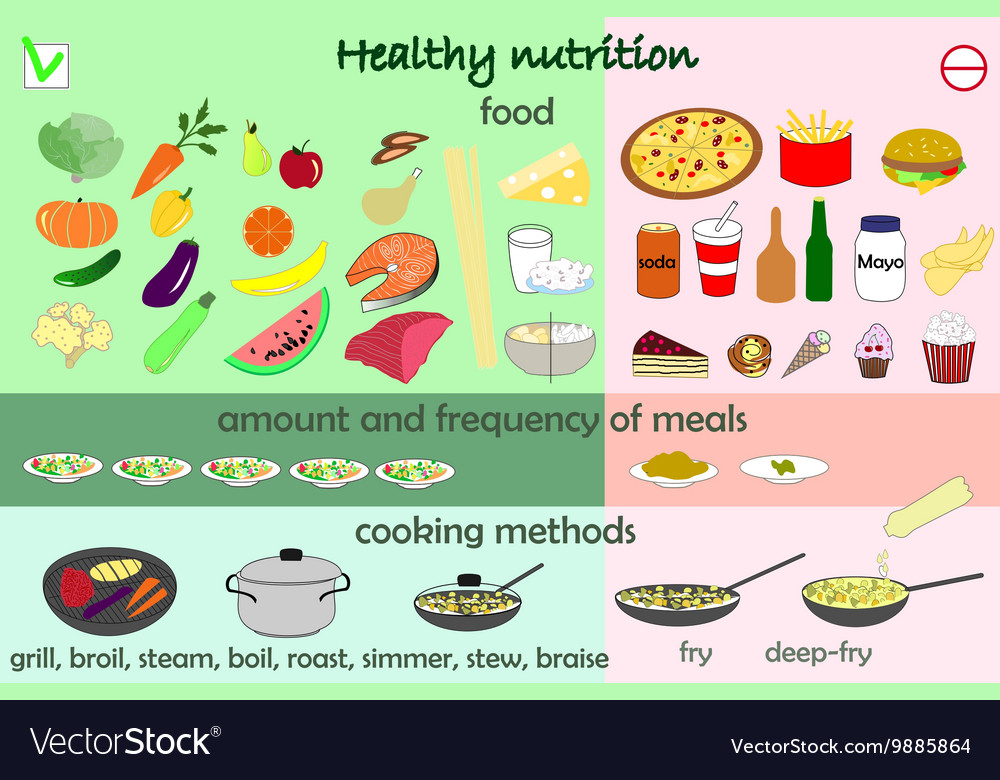 Healthy nutrition

food

soda

Mayo

amount and frequency of meals

cooking methods

grill, broil, steam, boil, roast, simmer, stew, braise

fry

deep-fry

VectorStock®

VectorStock.com/9885864