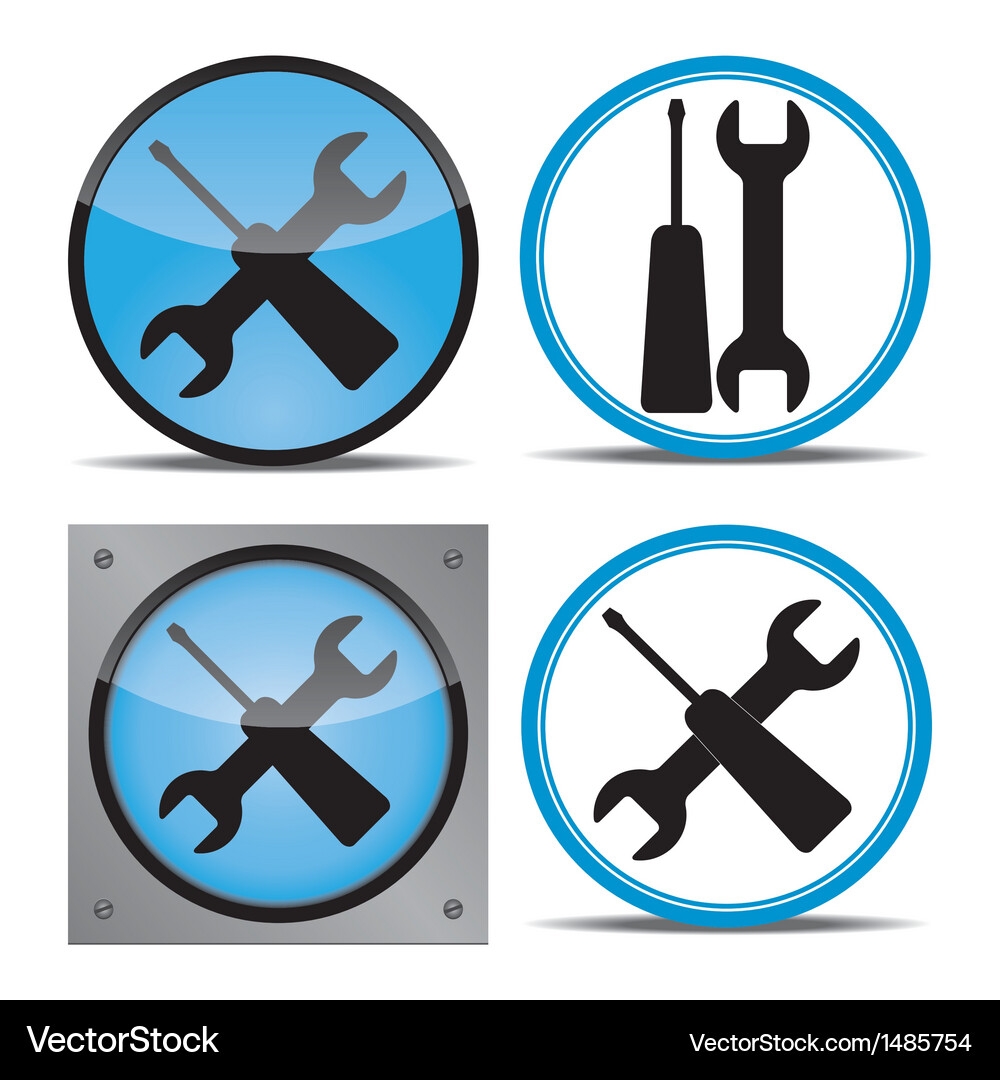 VectorStock

VectorStock.com/1485754