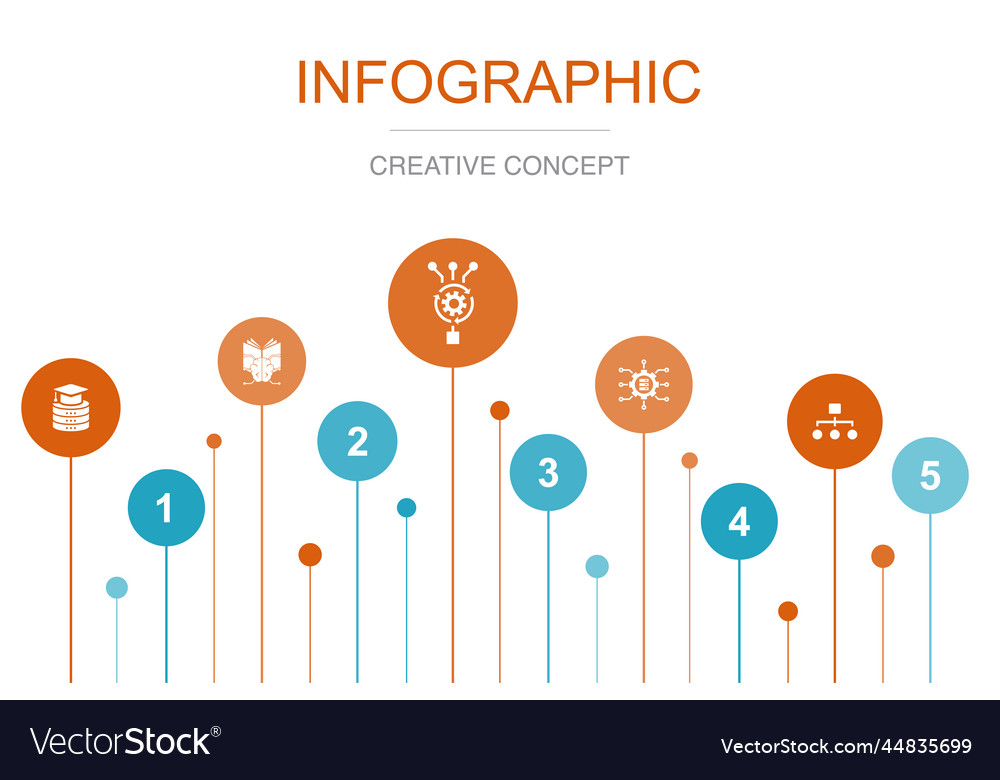 INFOGRAPHIC

CREATIVE CONCEPT

1

2

3

4

5

VectorStock®

VectorStock.com/44835699