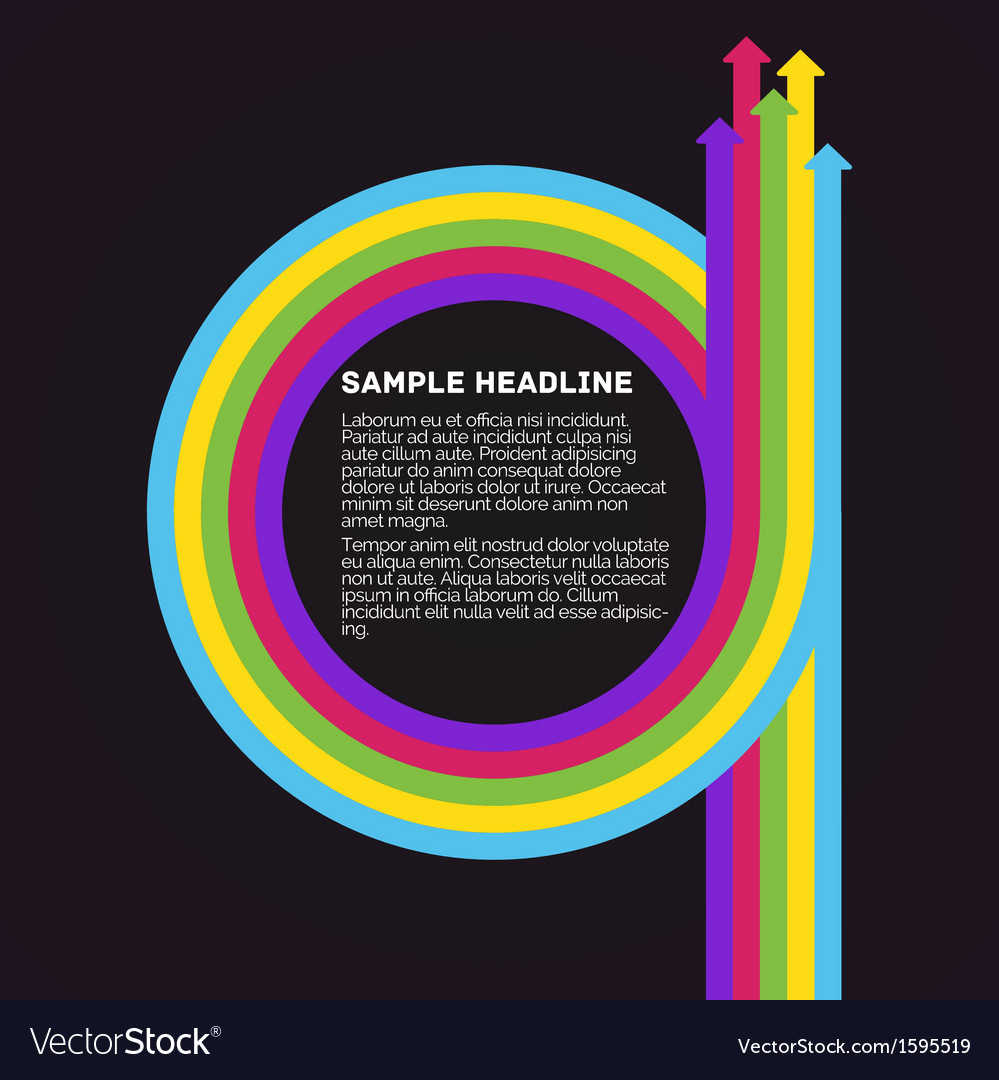 SAMPLE HEADLINE

Laborum eu et officia nisi incididunt. Pariatur ad aute incididunt culpa nisi aute cillum aute. Proident adipisicing pariatur do anim consequat dolore dolore ut laboris dolor ut irure. Occaecat minim sit deserunt dolore anim non amet magna.

Tempor anim elit nostrud dolor voluptate eu aliqua enim. Consectetur nulla laboris non ut aute. Aliqua laboris velit occaecat ipsum in officia laborum do. Cillum incididunt elit nulla velit ad esse adipisicing.

VectorStock®

VectorStock.com/1595519