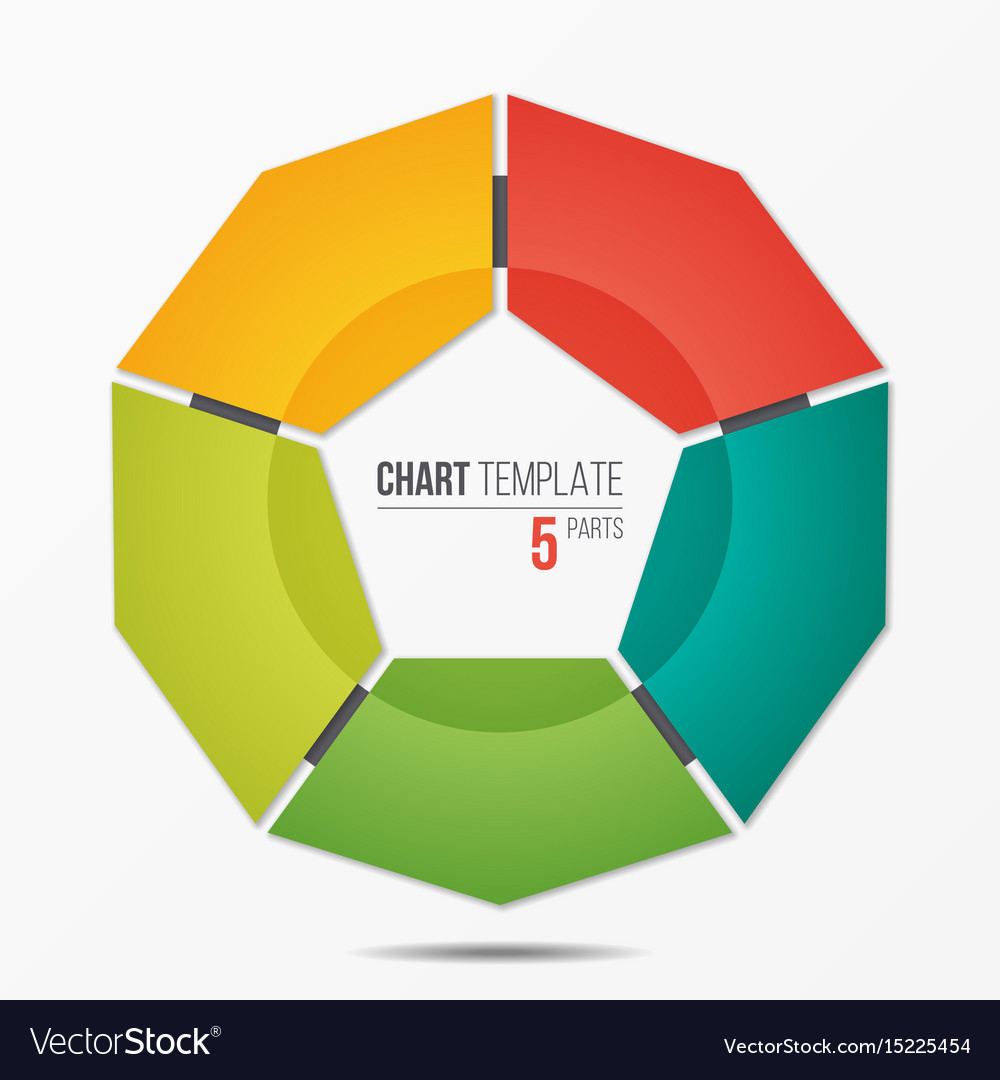 CHART TEMPLATE
5 PARTS

VectorStock®

VectorStock.com/15225454