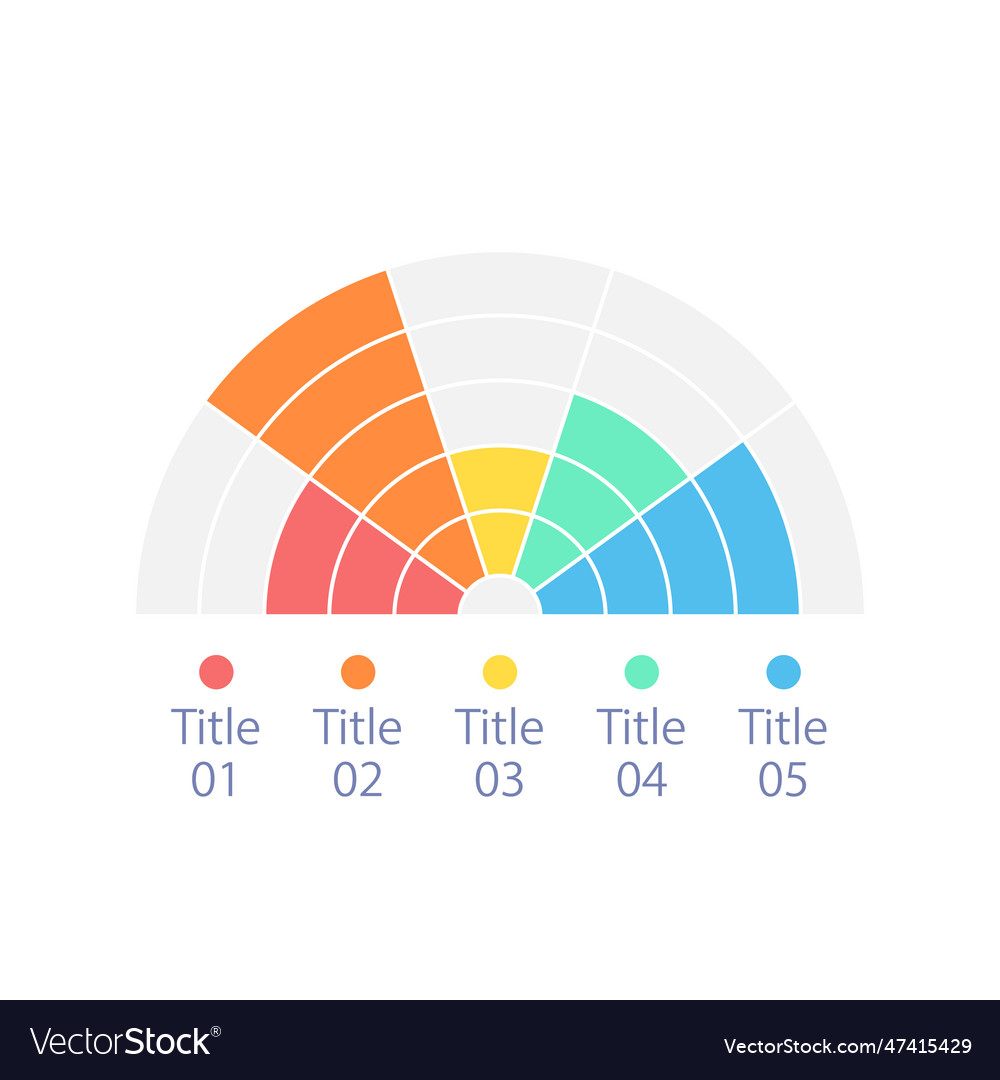 Title 01

Title 02

Title 03

Title 04

Title 05

VectorStock®

VectorStock.com/47415429