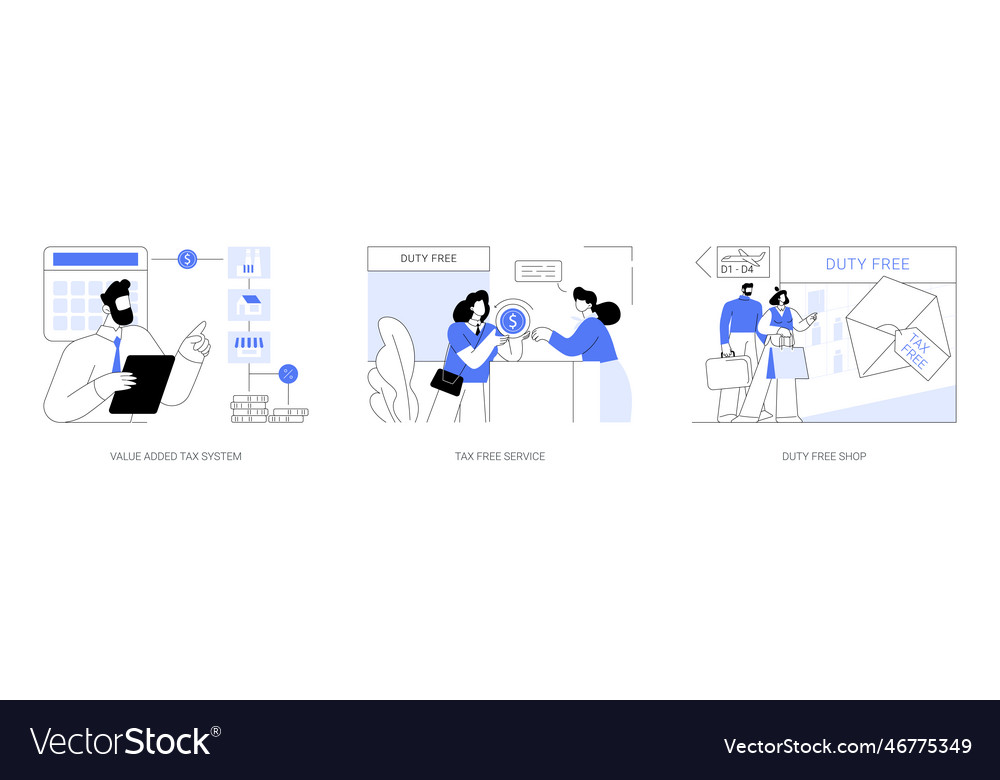 $

%

VALUE ADDED TAX SYSTEM

DUTY FREE

$

TAX FREE SERVICE

D1 - D4

DUTY FREE

TAX FREE

DUTY FREE SHOP

VectorStock®

VectorStock.com/46775349