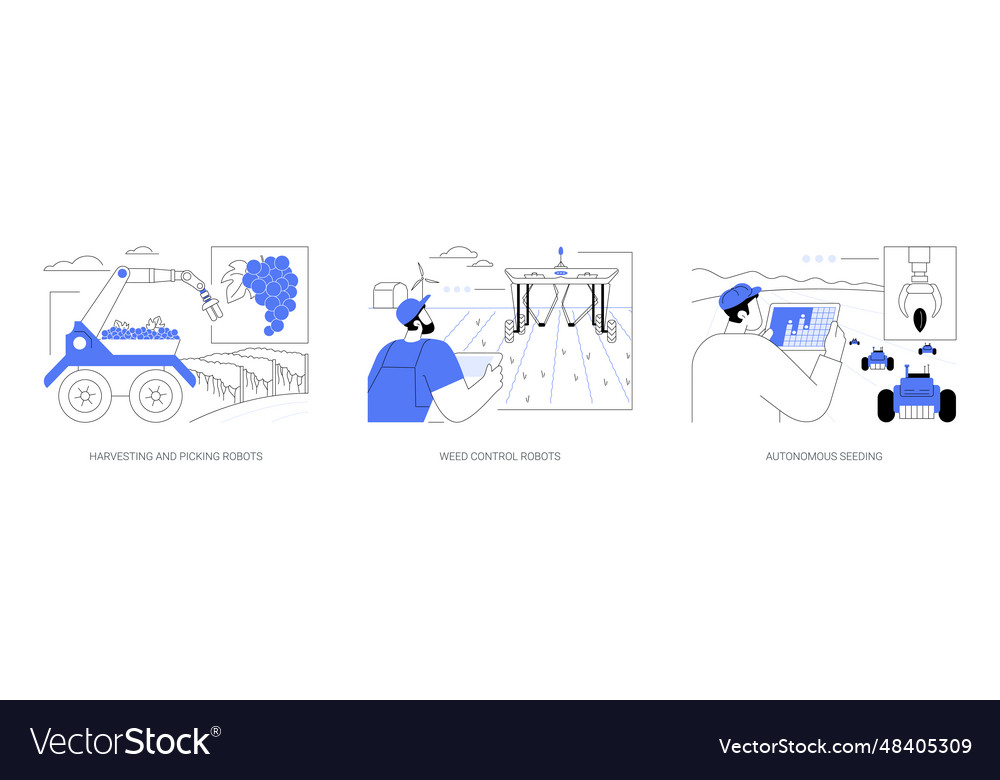 HARVESTING AND PICKING ROBOTS

WEED CONTROL ROBOTS

AUTONOMOUS SEEDING

VectorStock®

VectorStock.com/48405309