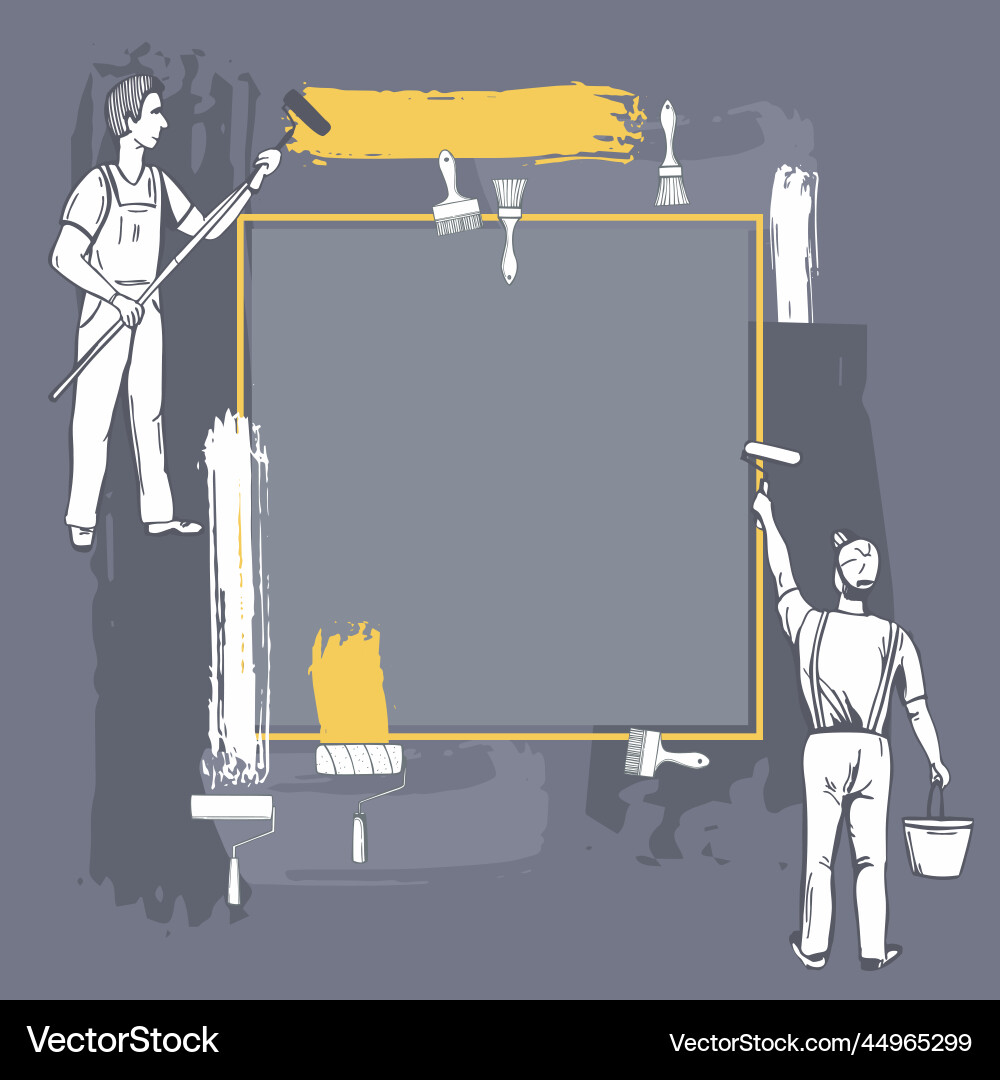 VectorStock

VectorStock.com/44965299