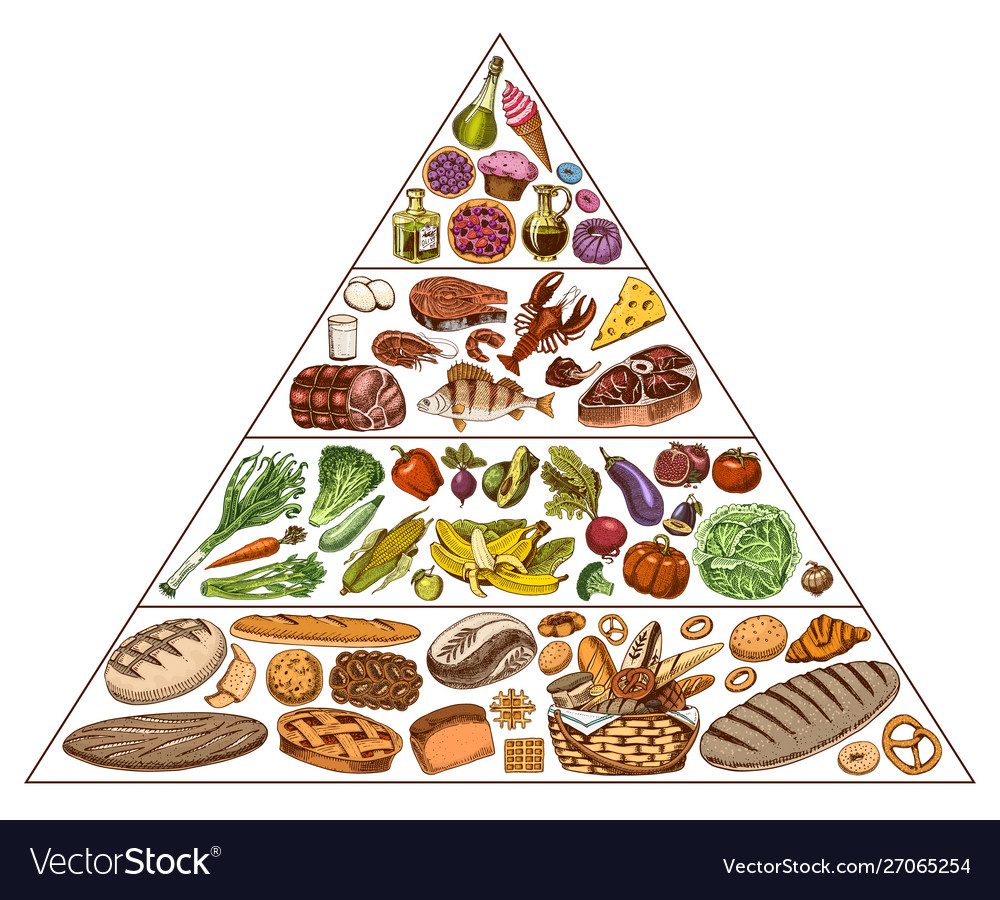 VectorStock®

VectorStock.com/27065254