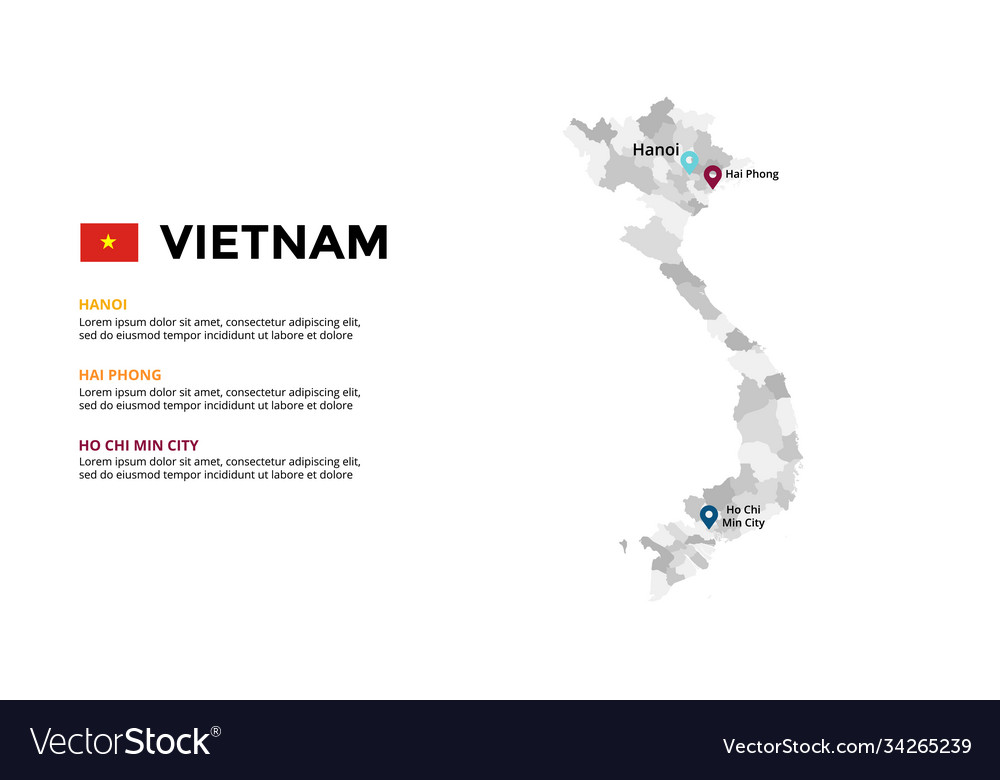 VIETNAM

HANOI
Lorem ipsum dolor sit amet, consectetur adipiscing elit, sed do eiusmod tempor incididunt ut labore et dolore

HAI PHONG
Lorem ipsum dolor sit amet, consectetur adipiscing elit, sed do eiusmod tempor incididunt ut labore et dolore

HO CHI MIN CITY
Lorem ipsum dolor sit amet, consectetur adipiscing elit, sed do eiusmod tempor incididunt ut labore et dolore

Hanoi
Hai Phong
Ho Chi Min City

VectorStock®
VectorStock.com/34265239