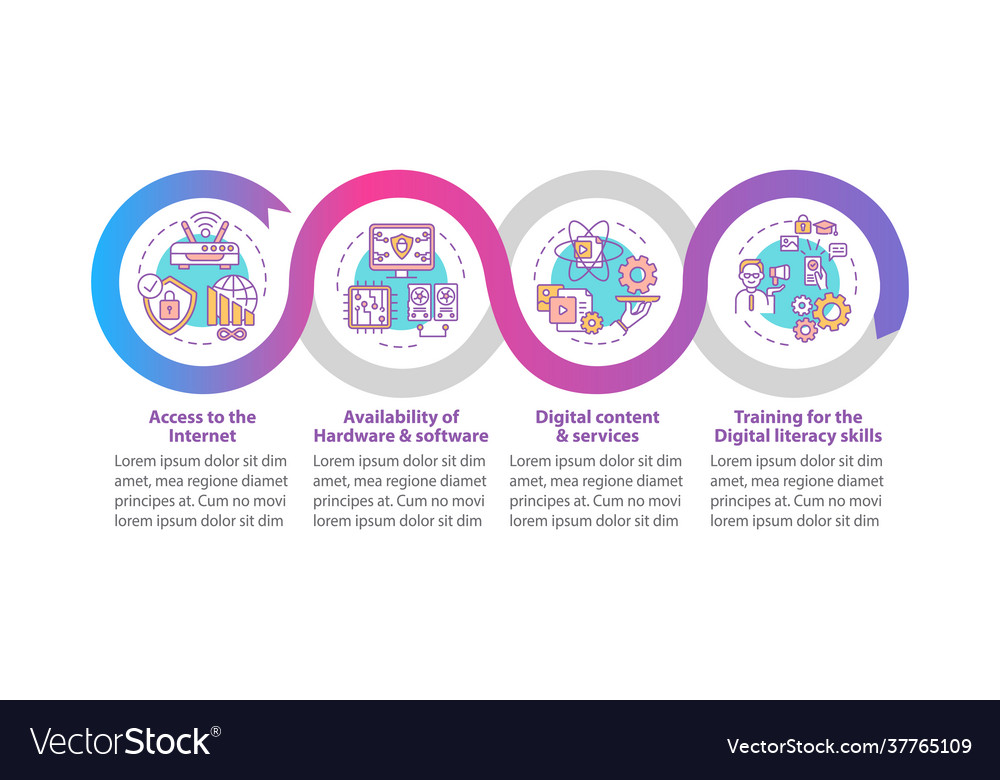 Access to the Internet
Lorem ipsum dolor sit dim amet, mea regione diamet principes at. Cum no movi lorem ipsum dolor sit dim

Availability of Hardware & software
Lorem ipsum dolor sit dim amet, mea regione diamet principes at. Cum no movi lorem ipsum dolor sit dim

Digital content & services
Lorem ipsum dolor sit dim amet, mea regione diamet principes at. Cum no movi lorem ipsum dolor sit dim

Training for the Digital literacy skills
Lorem ipsum dolor sit dim amet, mea regione diamet principes at. Cum no movi lorem ipsum dolor sit dim

VectorStock®

VectorStock.com/37765109