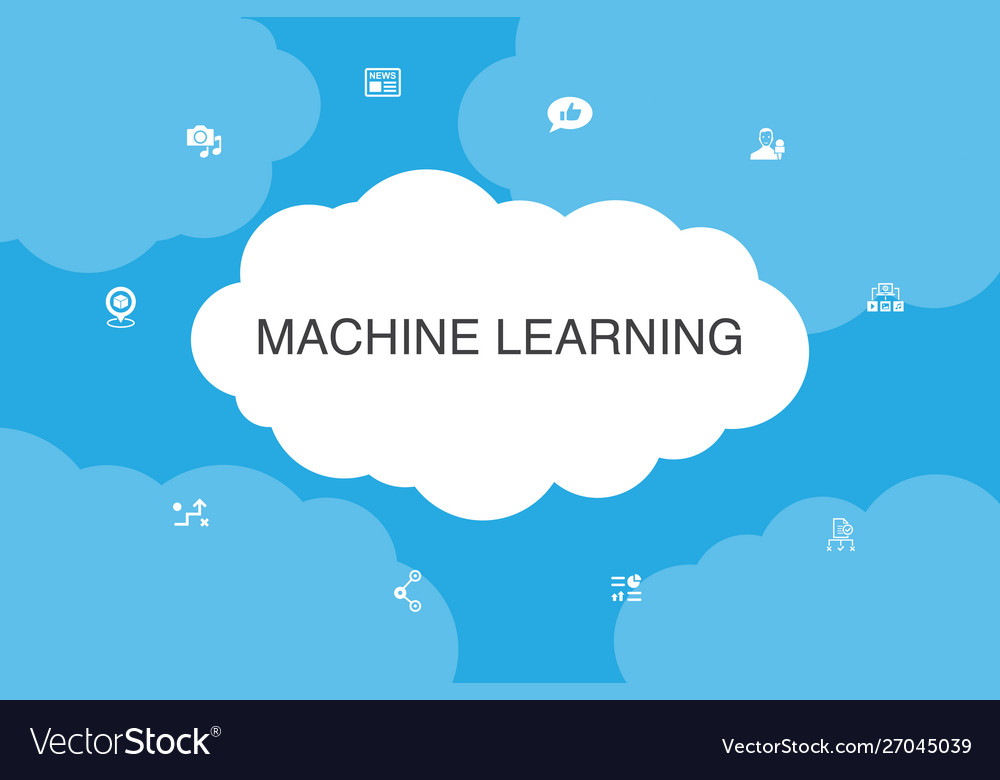 NEWS

MACHINE LEARNING

VectorStock®

VectorStock.com/27045039