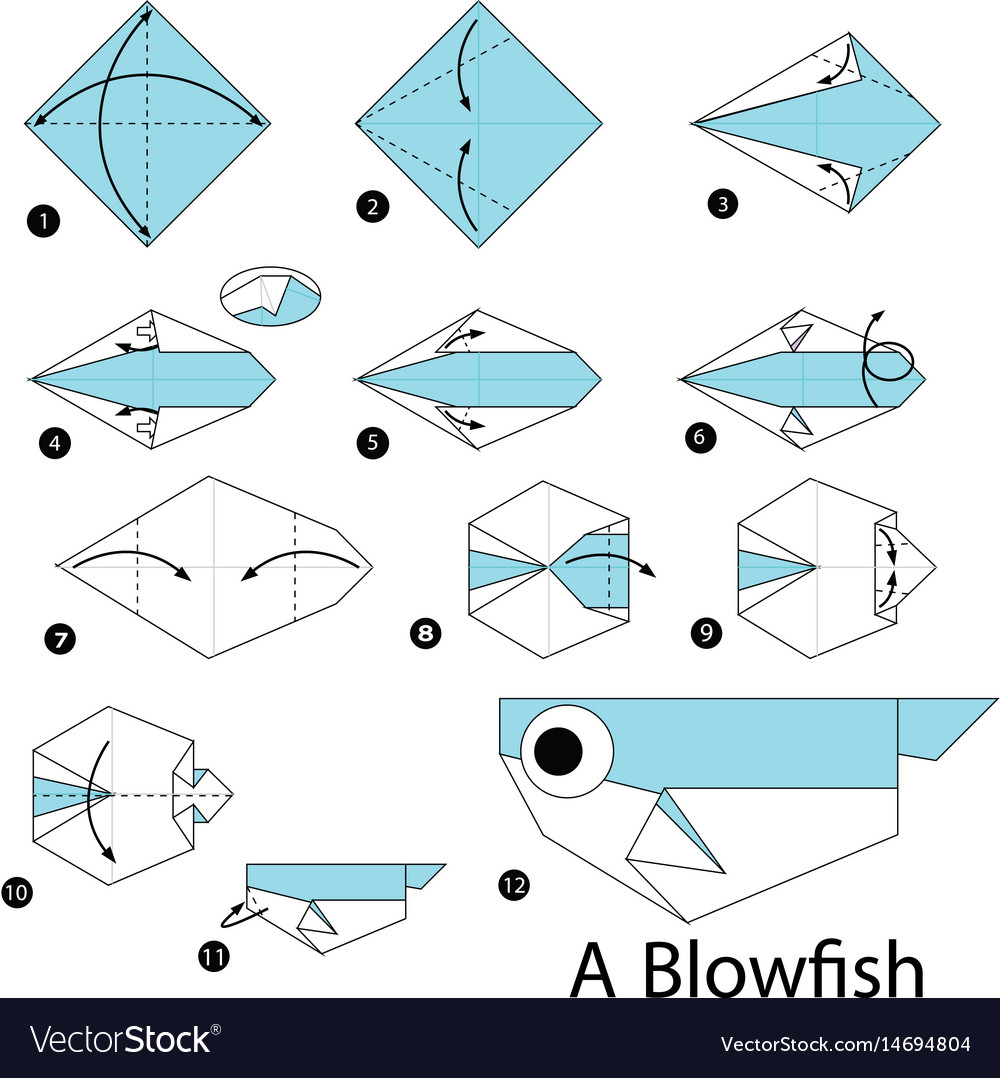 1

2

3

4

5

6

7

8

9

10

11

12

A Blowfish

VectorStock®

VectorStock.com/14694804