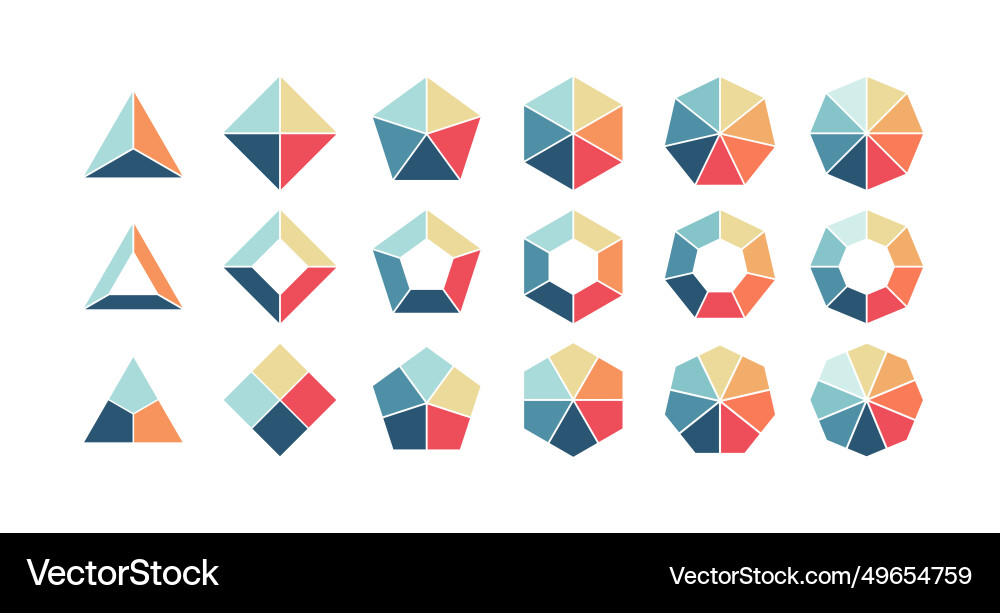 VectorStock

VectorStock.com/49654759