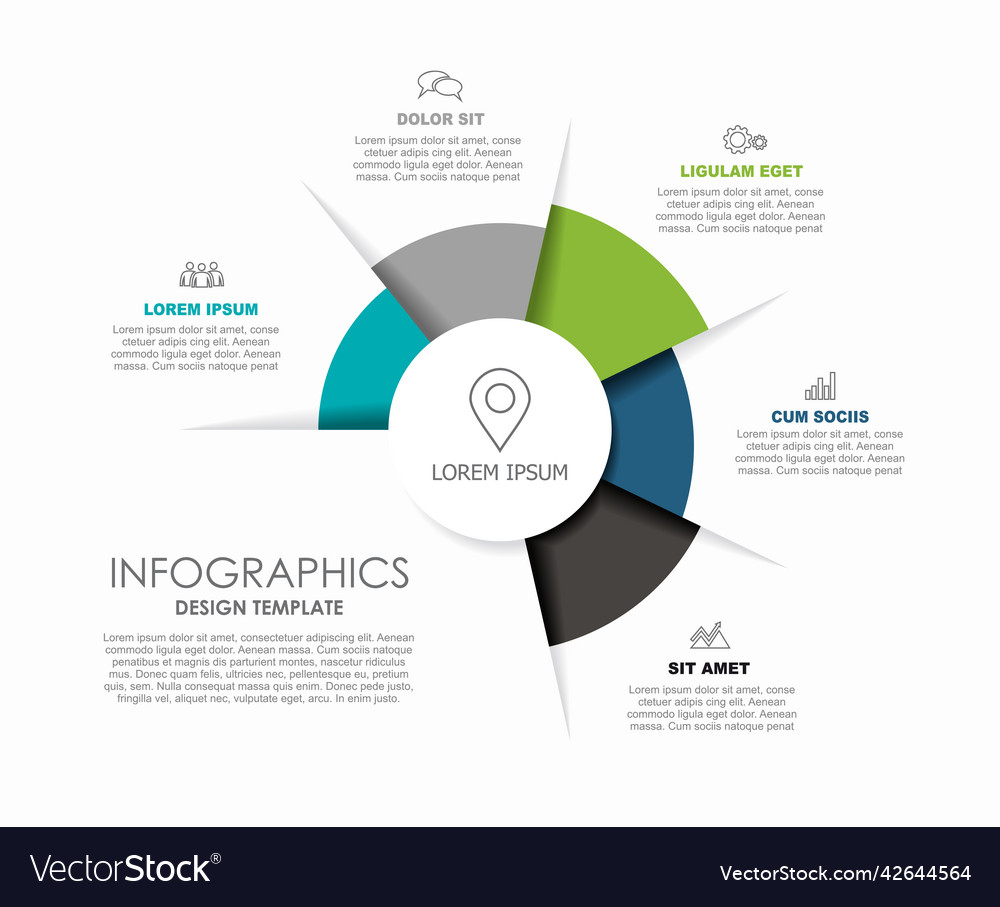 DOLOR SIT
Lorem ipsum dolor sit amet, conse ctetuer adipis cing elit. Aenean commodo ligula eget dolor. Aenean massa. Cum sociis natoque penat

LIGULAM EGET
Lorem ipsum dolor sit amet, conse ctetuer adipis cing elit. Aenean commodo ligula eget dolor. Aenean massa. Cum sociis natoque penat

LOREM IPSUM
Lorem ipsum dolor sit amet, conse ctetuer adipis cing elit. Aenean commodo ligula eget dolor. Aenean massa. Cum sociis natoque penat

LOREM IPSUM

CUM SOCIIS
Lorem ipsum dolor sit amet, conse ctetuer adipis cing elit. Aenean commodo ligula eget dolor. Aenean massa. Cum sociis natoque penat

INFOGRAPHICS
DESIGN TEMPLATE
Lorem ipsum dolor sit amet, consectetuer adipiscing elit. Aenean commodo ligula eget dolor. Aenean massa. Cum sociis natoque penatibus et magnis dis parturient montes, nascetur ridiculus mus. Donec quam felis, ultricies nec, pellentesque eu, pretium quis, sem. Nulla consequat massa quis enim. Donec pede justo, fringilla vel, aliquet nec, vulputate eget, arcu. In enim justo.

SIT AMET
Lorem ipsum dolor sit amet, conse ctetuer adipis cing elit. Aenean commodo ligula eget dolor. Aenean massa. Cum sociis natoque penat

VectorStock®
VectorStock.com/42644564