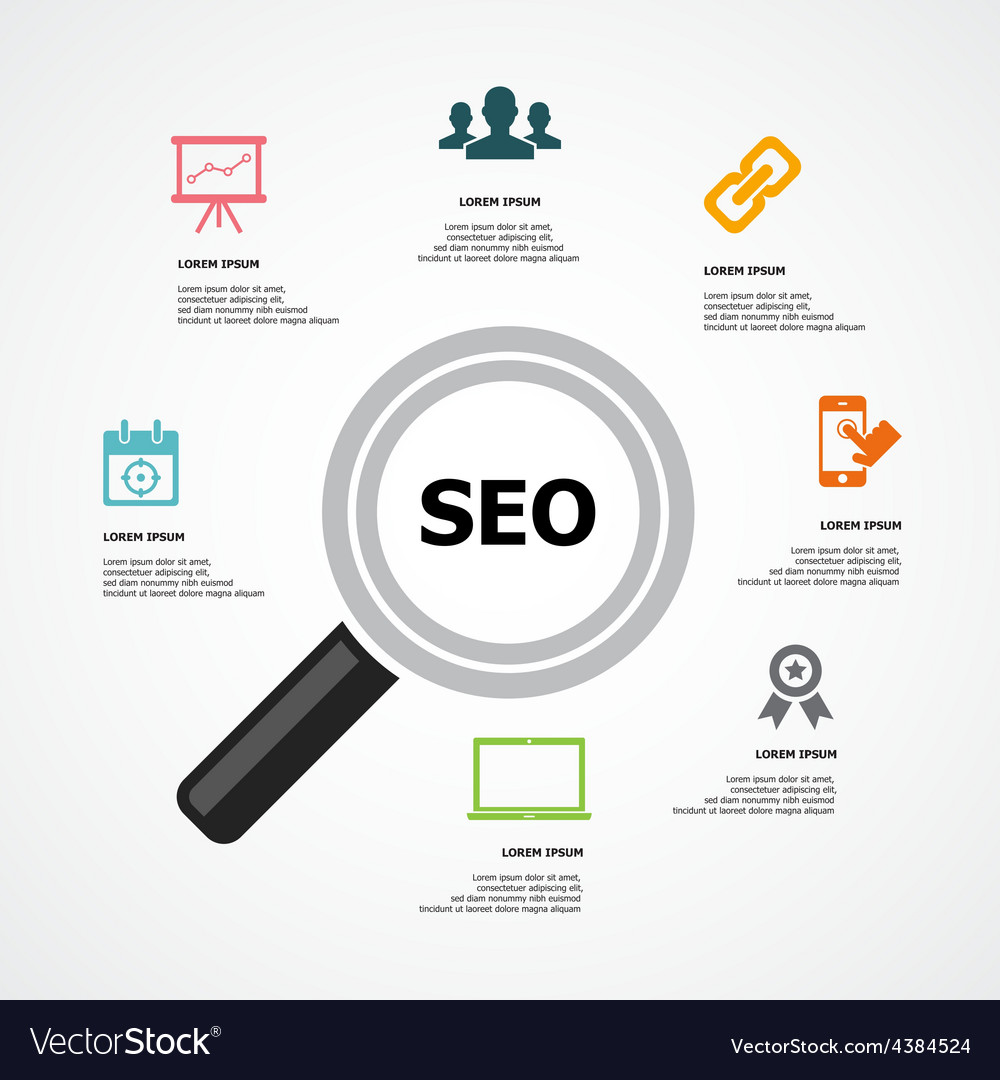 LOREM IPSUM

Lorem ipsum dolor sit amet, consectetuer adipiscing elit, sed diam nonummy nibh euismod tincidunt ut laoreet dolore magna aliquam

LOREM IPSUM

Lorem ipsum dolor sit amet, consectetuer adipiscing elit, sed diam nonummy nibh euismod tincidunt ut laoreet dolore magna aliquam

LOREM IPSUM

Lorem ipsum dolor sit amet, consectetuer adipiscing elit, sed diam nonummy nibh euismod tincidunt ut laoreet dolore magna aliquam

LOREM IPSUM

Lorem ipsum dolor sit amet, consectetuer adipiscing elit, sed diam nonummy nibh euismod tincidunt ut laoreet dolore magna aliquam

SEO

LOREM IPSUM

Lorem ipsum dolor sit amet, consectetuer adipiscing elit, sed diam nonummy nibh euismod tincidunt ut laoreet dolore magna aliquam

LOREM IPSUM

Lorem ipsum dolor sit amet, consectetuer adipiscing elit, sed diam nonummy nibh euismod tincidunt ut laoreet dolore magna aliquam

LOREM IPSUM

Lorem ipsum dolor sit amet, consectetuer adipiscing elit, sed diam nonummy nibh euismod tincidunt ut laoreet dolore magna aliquam

VectorStock®

VectorStock.com/4384524