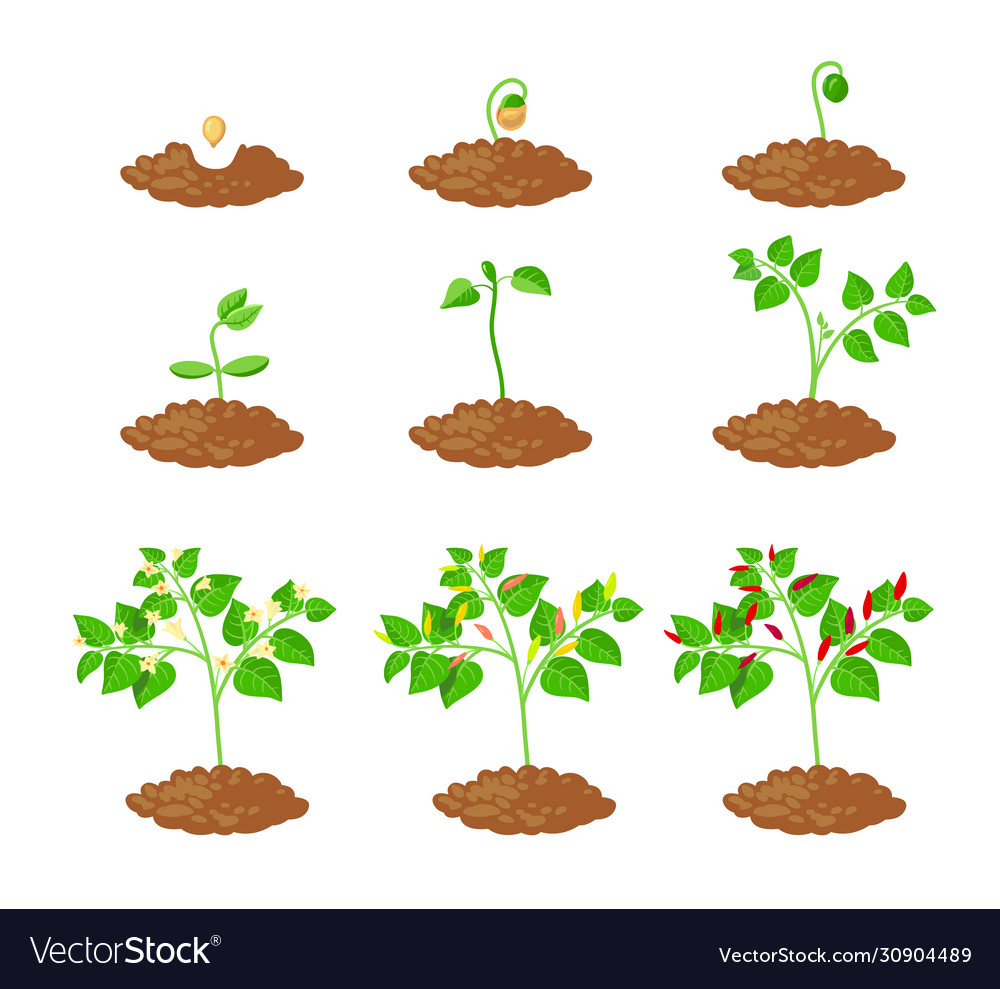 VectorStock®

VectorStock.com/30904489