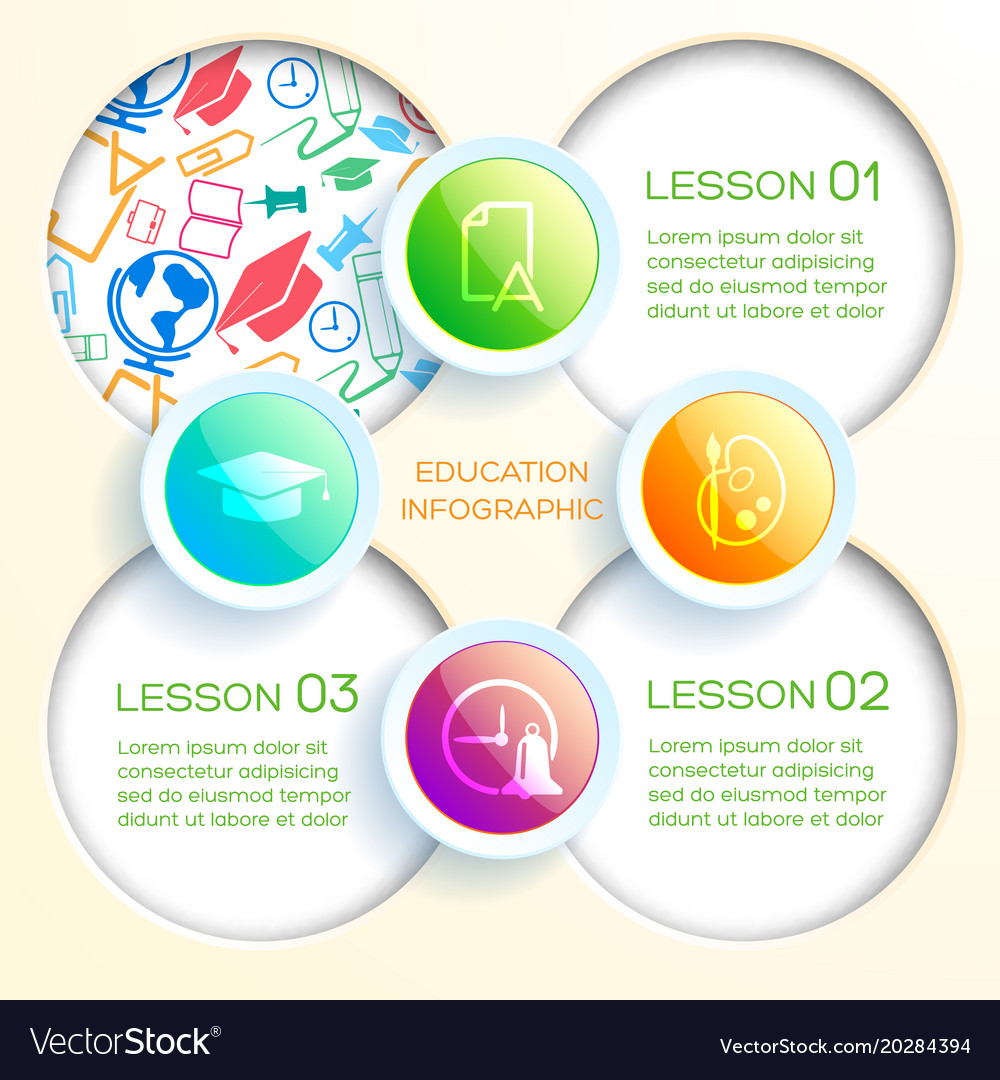 LESSON 01

Lorem ipsum dolor sit consectetur adipisicing sed do eiusmod tempor didunt ut labore et dolor

EDUCATION INFOGRAPHIC

LESSON 03

Lorem ipsum dolor sit consectetur adipisicing sed do eiusmod tempor didunt ut labore et dolor

LESSON 02

Lorem ipsum dolor sit consectetur adipisicing sed do eiusmod tempor didunt ut labore et dolor

VectorStock®

VectorStock.com/20284394