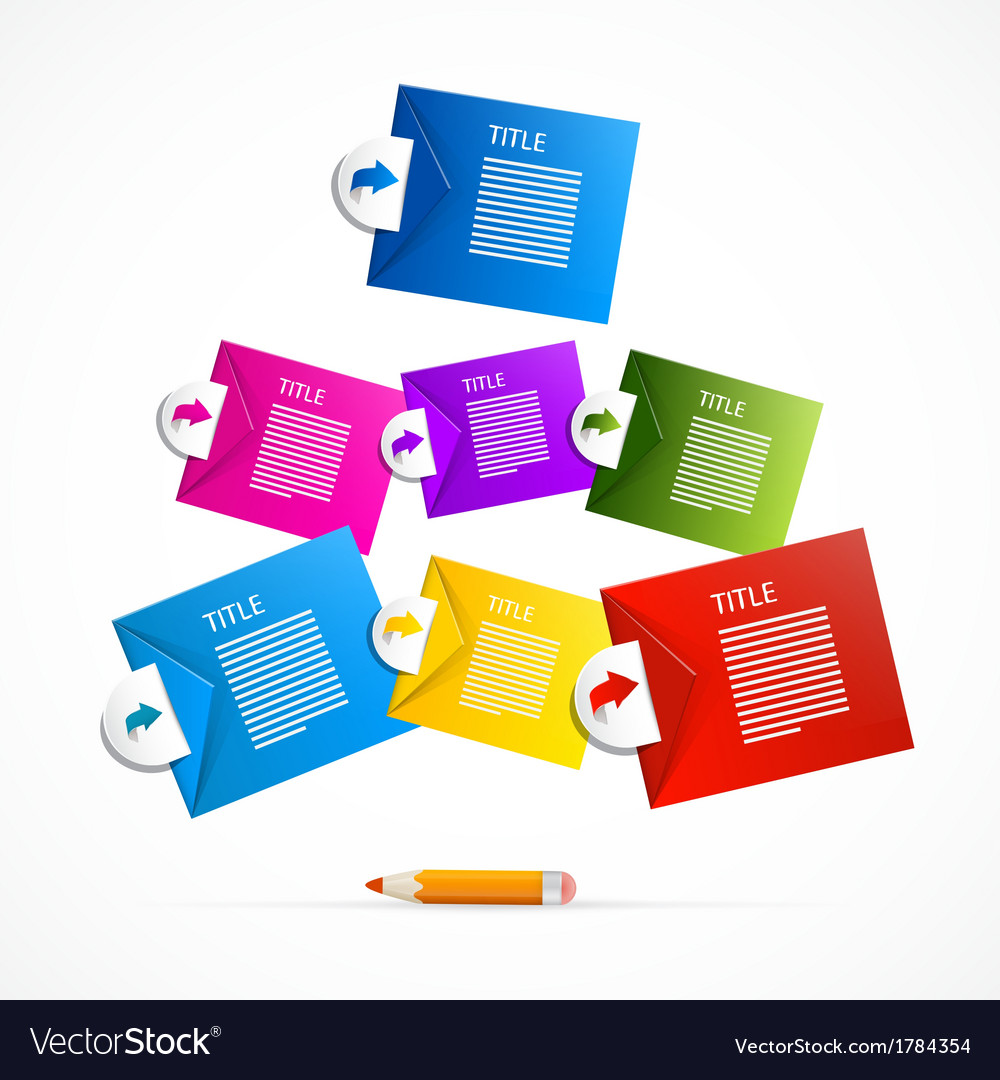 TITLE

TITLE

TITLE

TITLE

TITLE

TITLE

TITLE

VectorStock®

VectorStock.com/1784354