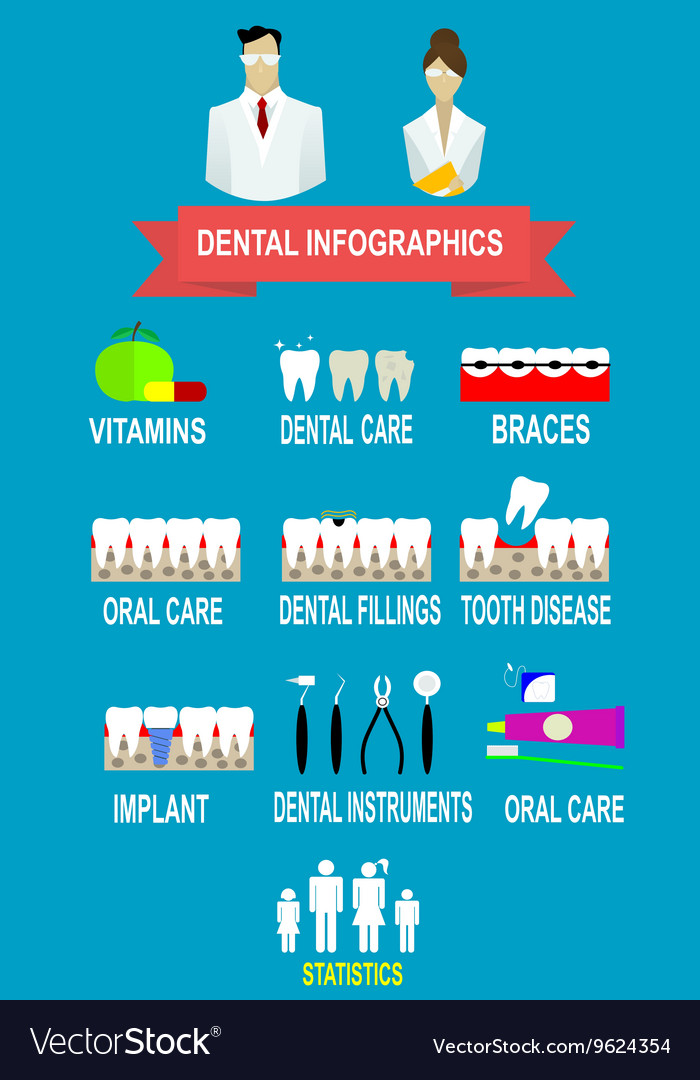 DENTAL INFOGRAPHICS

VITAMINS

DENTAL CARE

BRACES

ORAL CARE

DENTAL FILLINGS

TOOTH DISEASE

IMPLANT

DENTAL INSTRUMENTS

ORAL CARE

STATISTICS

VectorStock®

VectorStock.com/9624354