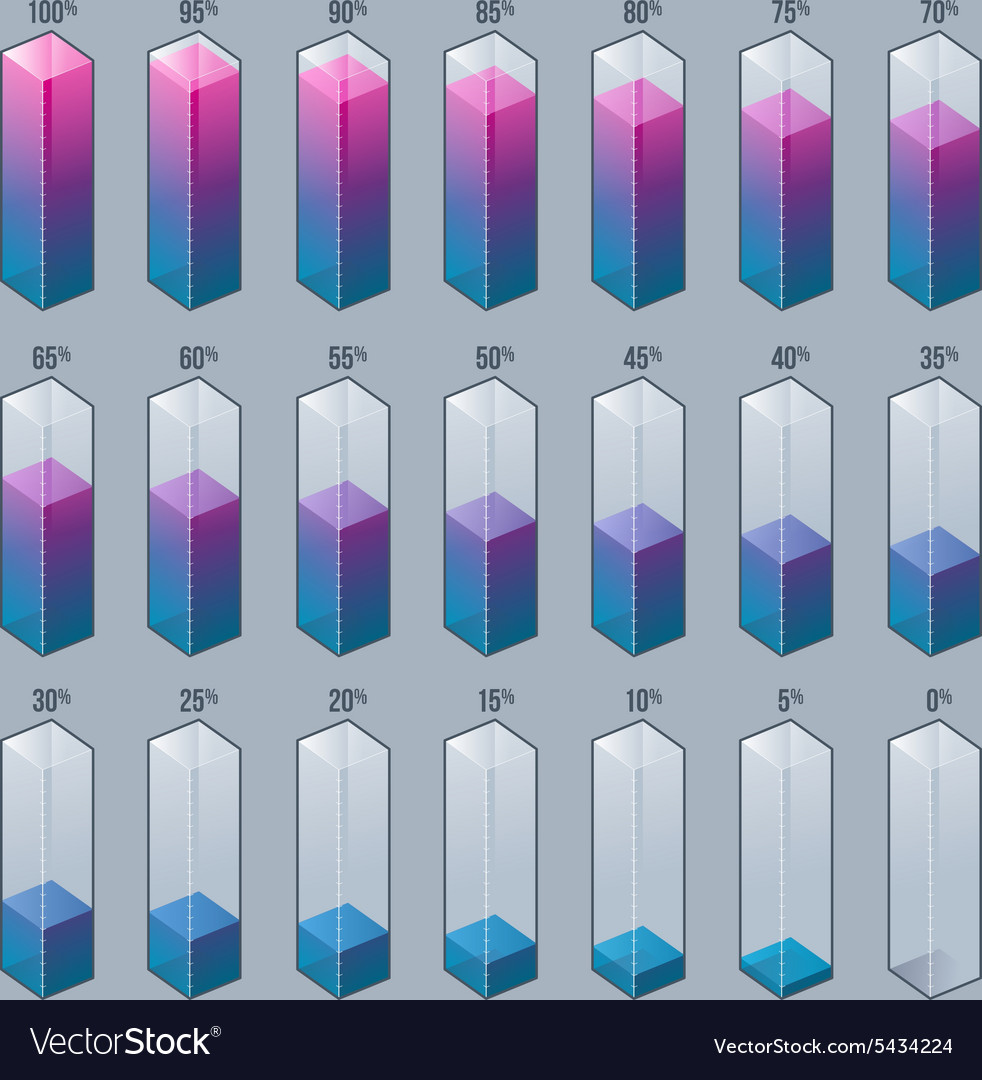 100% 95% 90% 85% 80% 75% 70%

65% 60% 55% 50% 45% 40% 35%

30% 25% 20% 15% 10% 5% 0%

VectorStock®

VectorStock.com/5434224