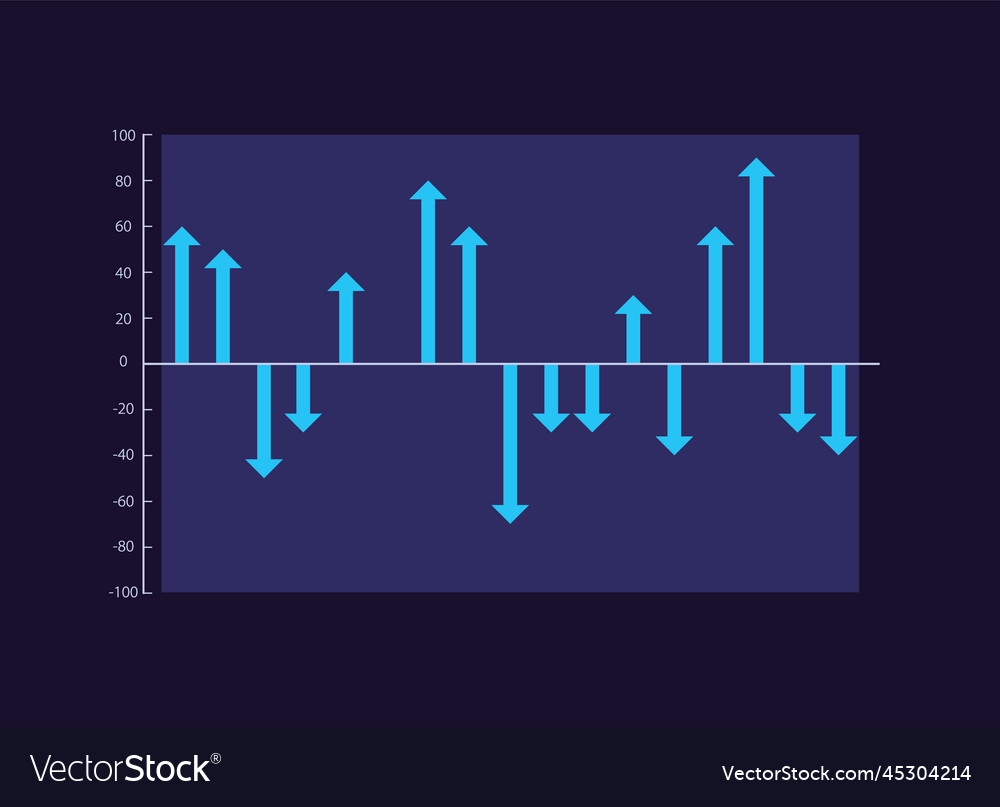 100
80
60
40
20
0
-20
-40
-60
-80
-100

VectorStock®
VectorStock.com/45304214