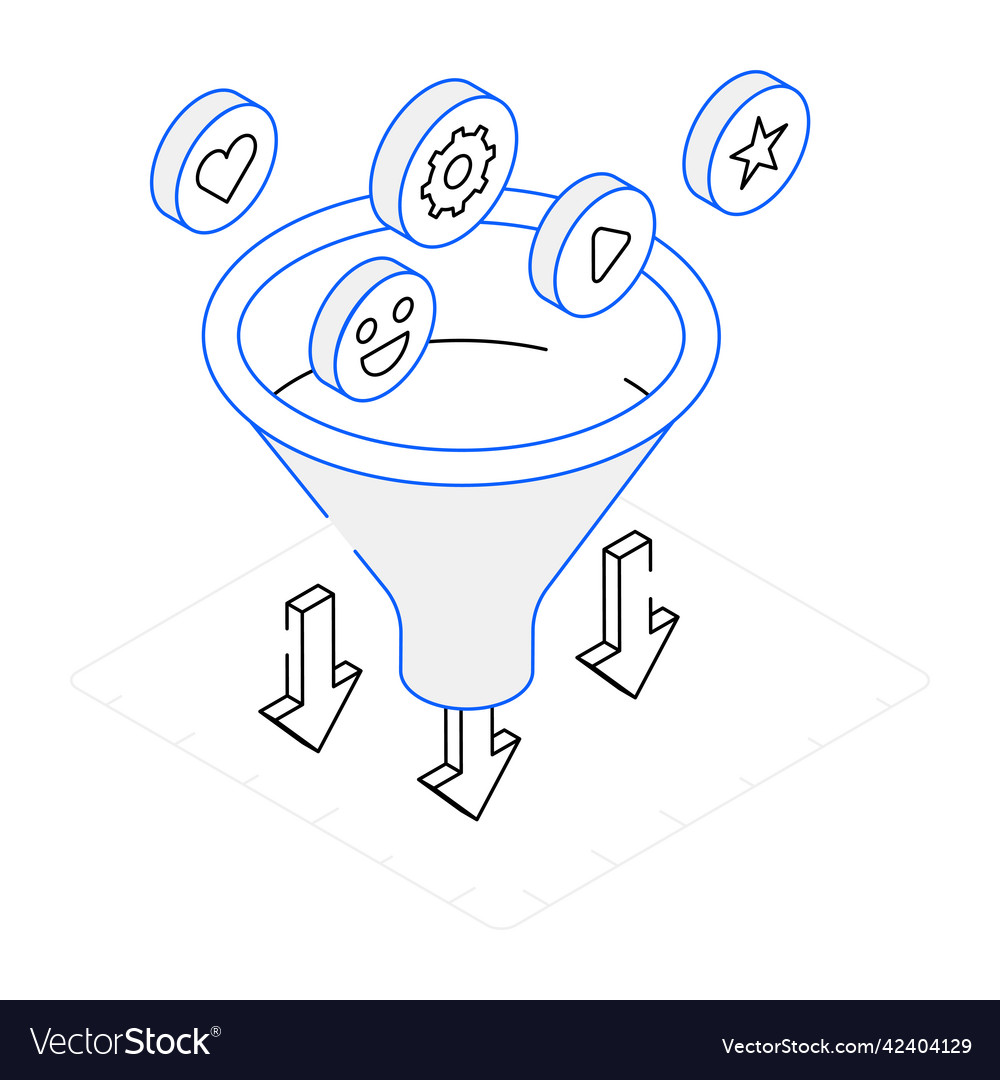 VectorStock®

VectorStock.com/42404129