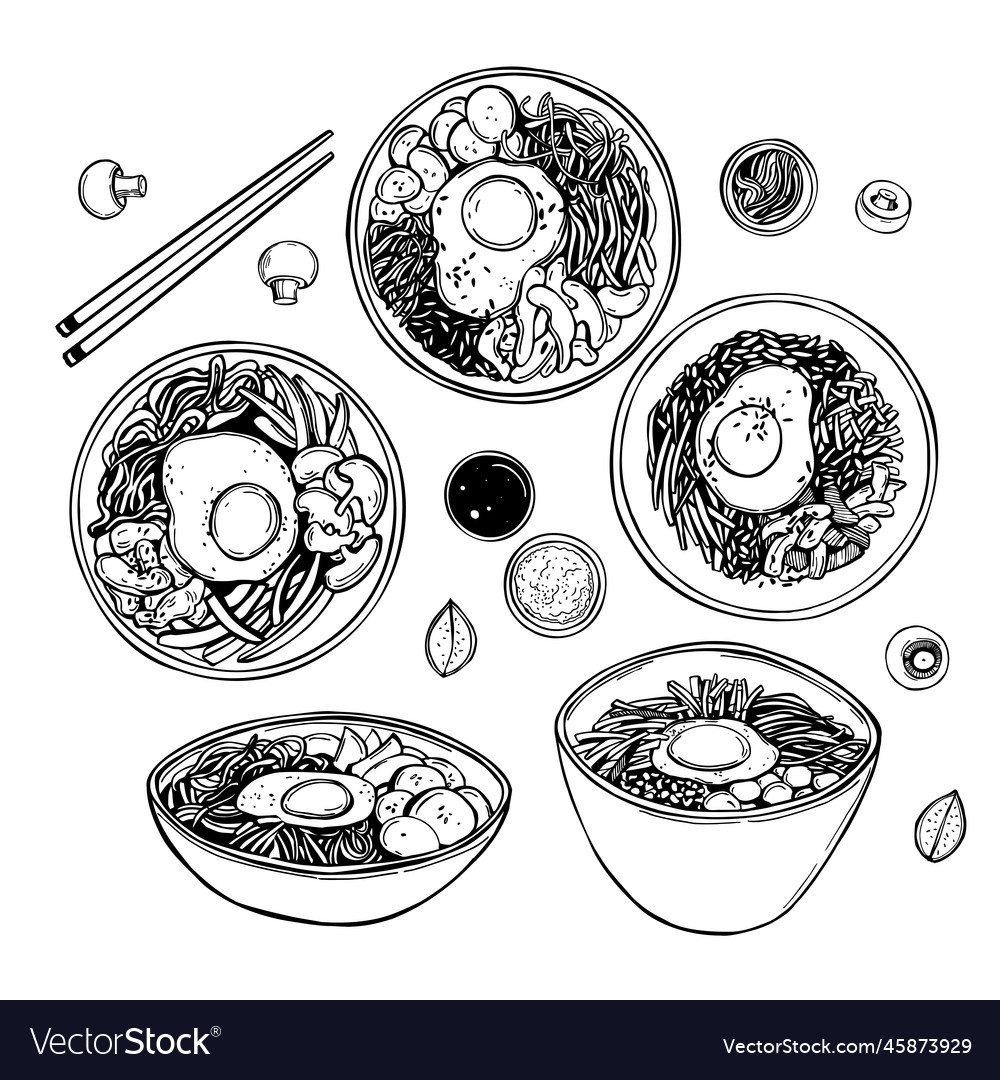 VectorStock®

VectorStock.com/45873929