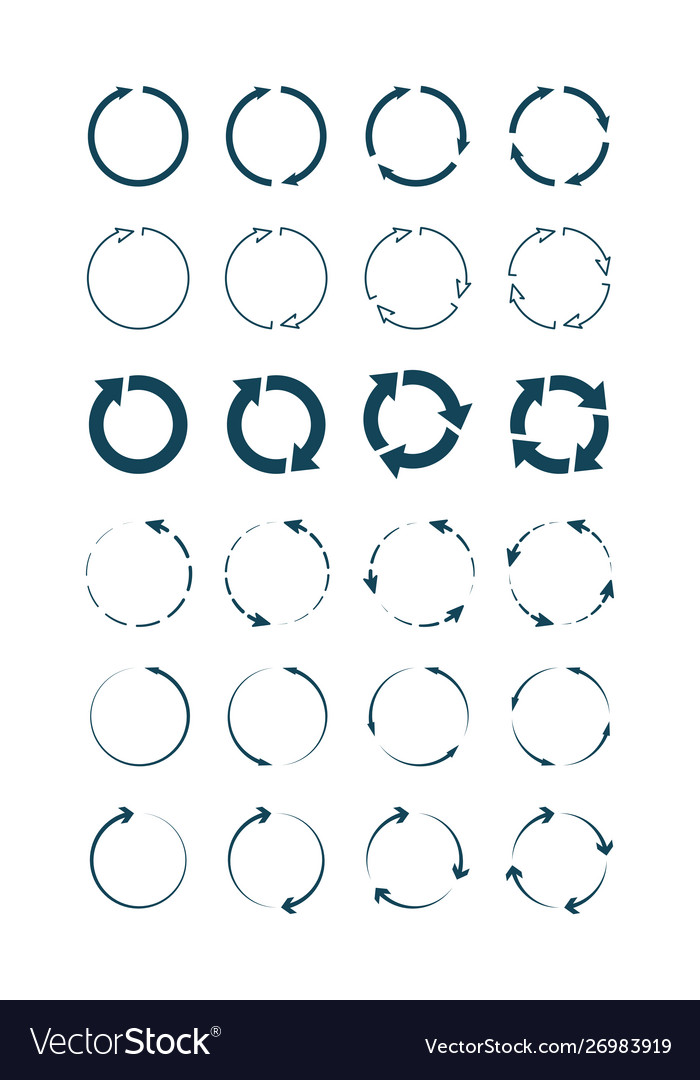 VectorStock®
VectorStock.com/26983919