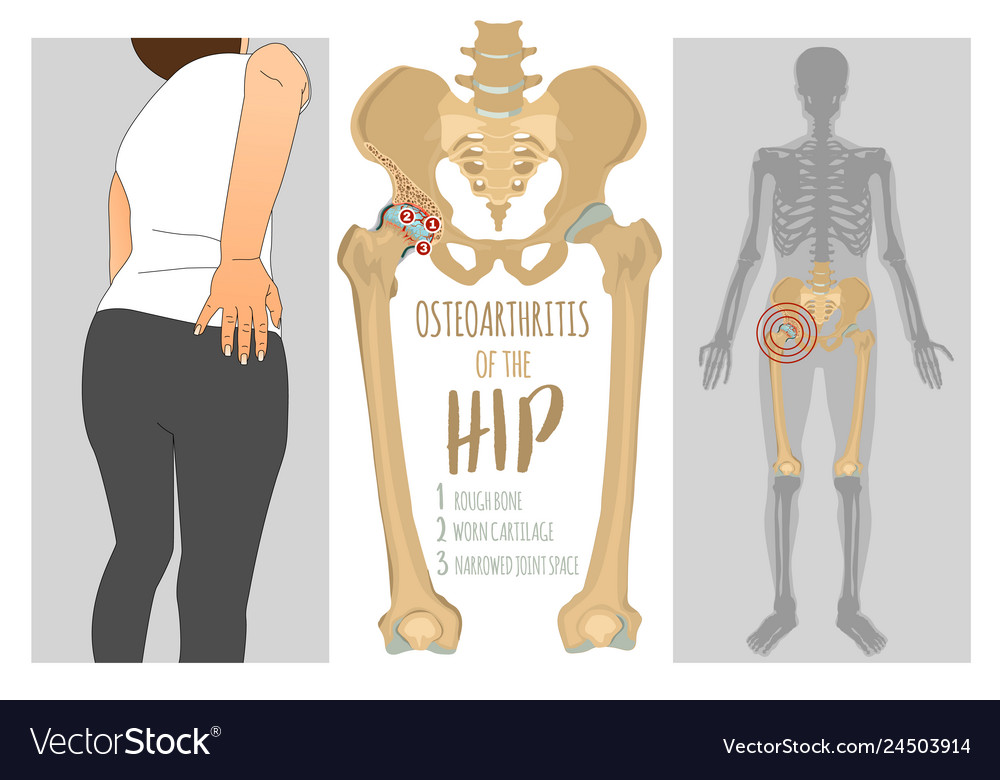 2
1
3

OSTEOARTHRITIS
OF THE
HIP

1 ROUGH BONE
2 WORN CARTILAGE
3 NARROWED JOINT SPACE

VectorStock®
VectorStock.com/24503914