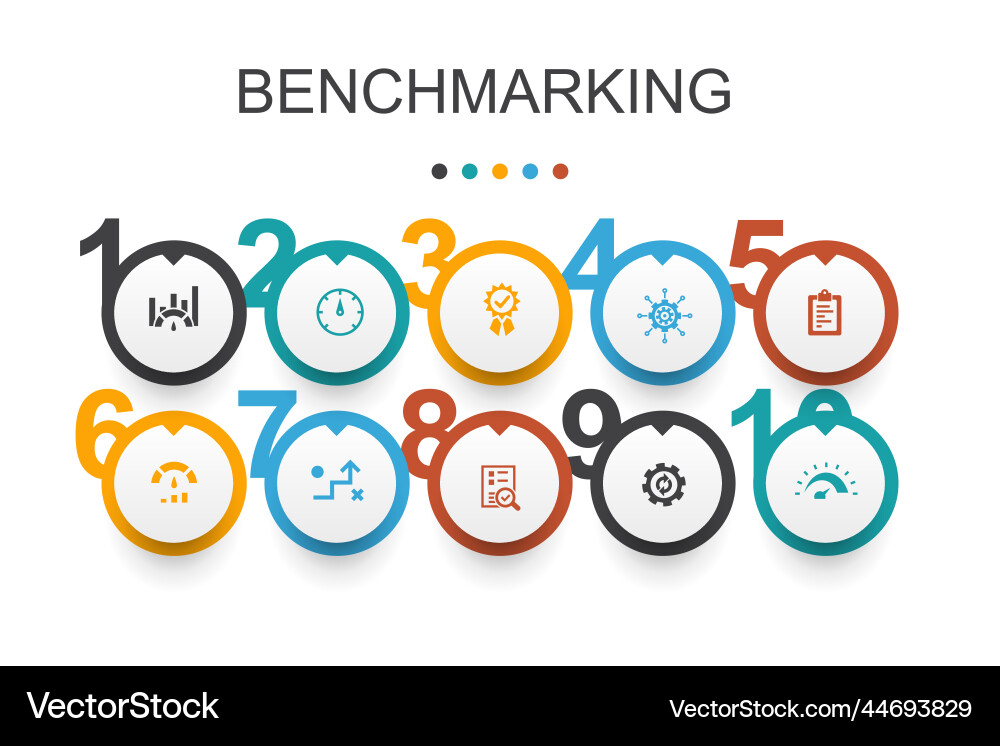 BENCHMARKING

1

2

3

4

5

6

7

8

9

10

VectorStock

VectorStock.com/44693829