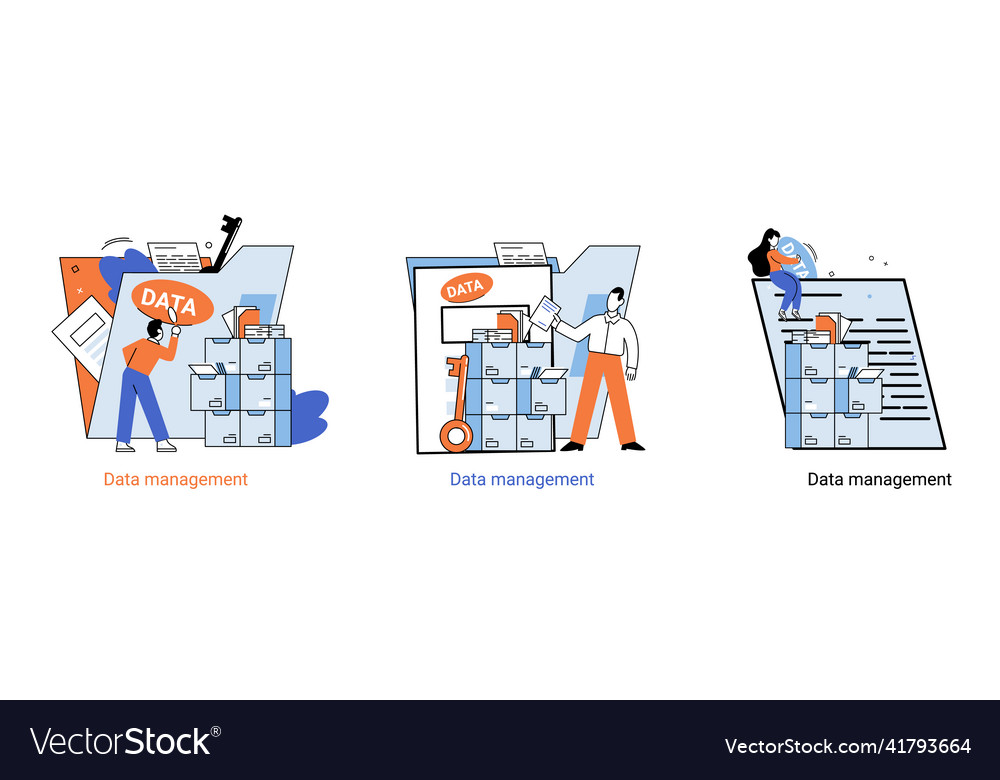 DATA

Data management

DATA

Data management

DATA

Data management

VectorStock®

VectorStock.com/41793664