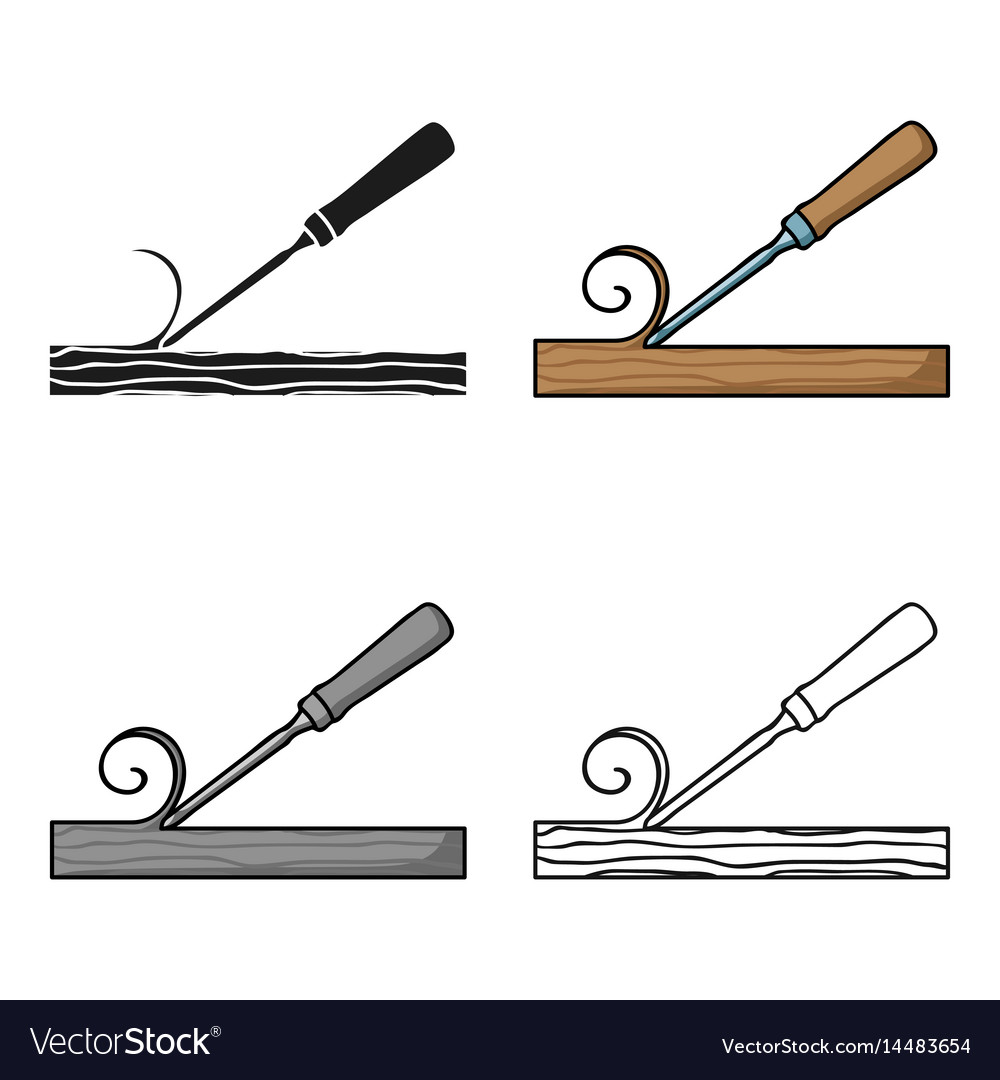 VectorStock®

VectorStock.com/14483654