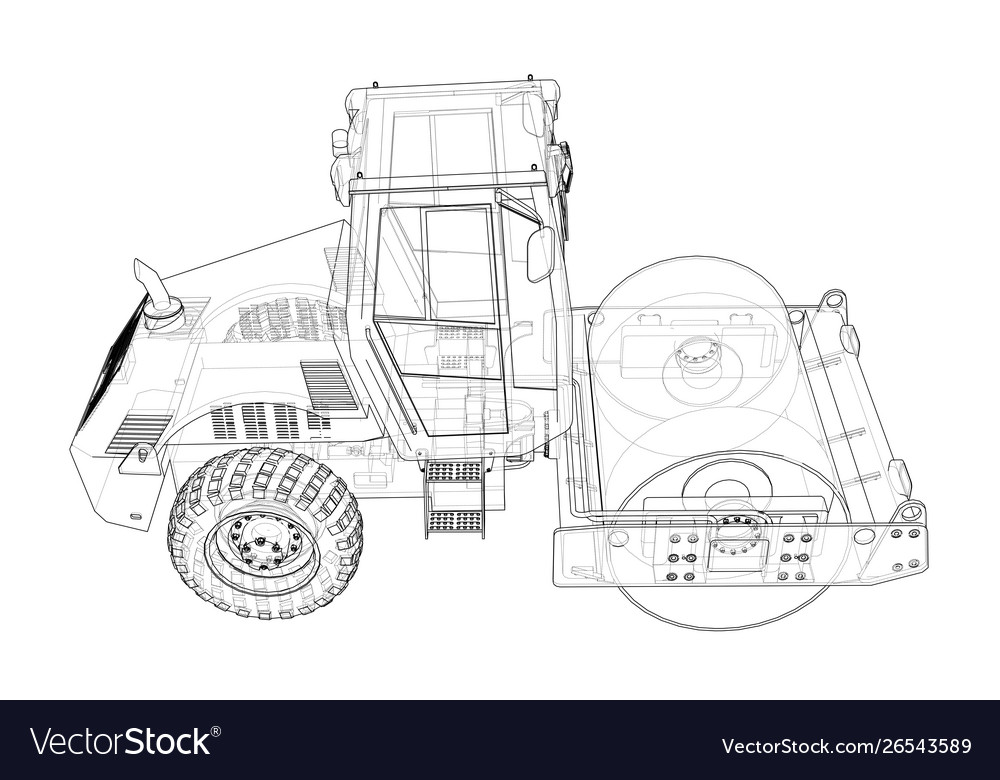 VectorStock®

VectorStock.com/26543589