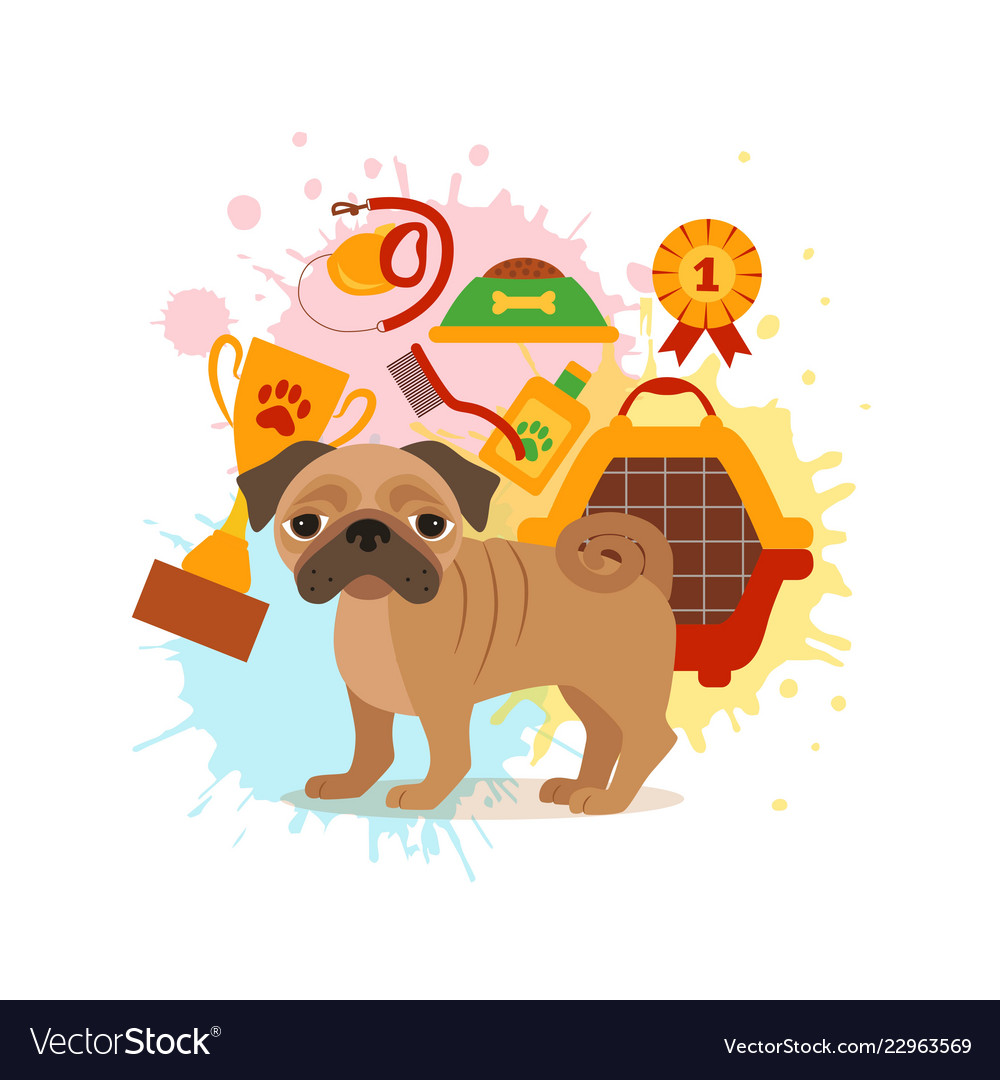 1

VectorStock®

VectorStock.com/22963569