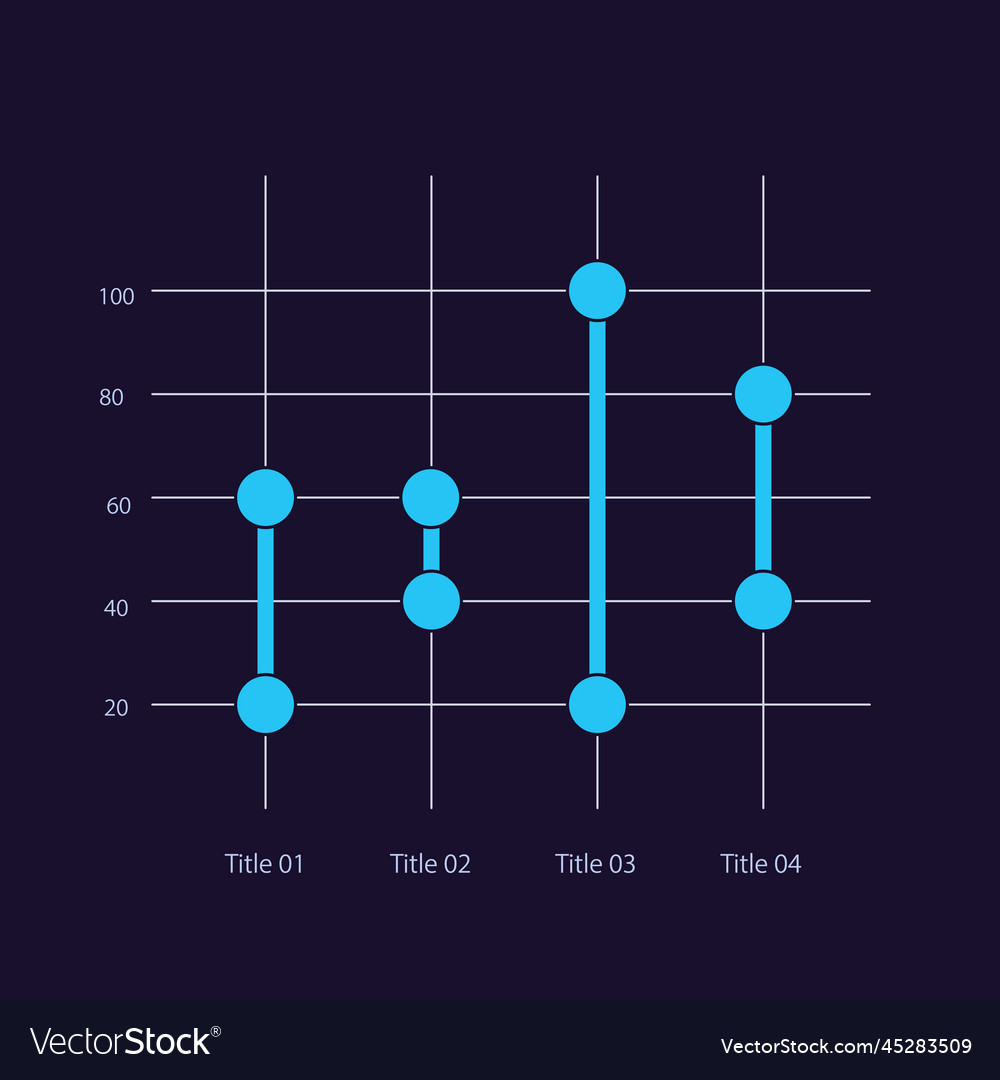 100
80
60
40
20

Title 01
Title 02
Title 03
Title 04

VectorStock®
VectorStock.com/45283509