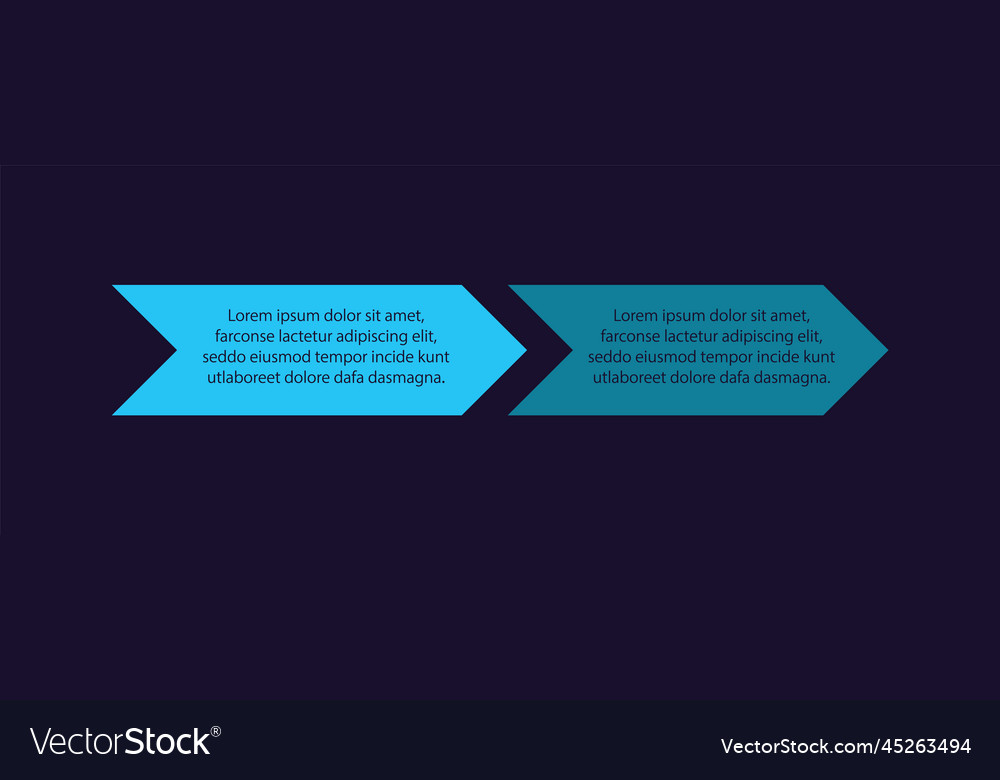 Lorem ipsum dolor sit amet, farconse lactetur adipiscing elit, seddo eiusmod tempor incide kunt utlaboreet dolore dafa dasmagna.

Lorem ipsum dolor sit amet, farconse lactetur adipiscing elit, seddo eiusmod tempor incide kunt utlaboreet dolore dafa dasmagna.

VectorStock®

VectorStock.com/45263494