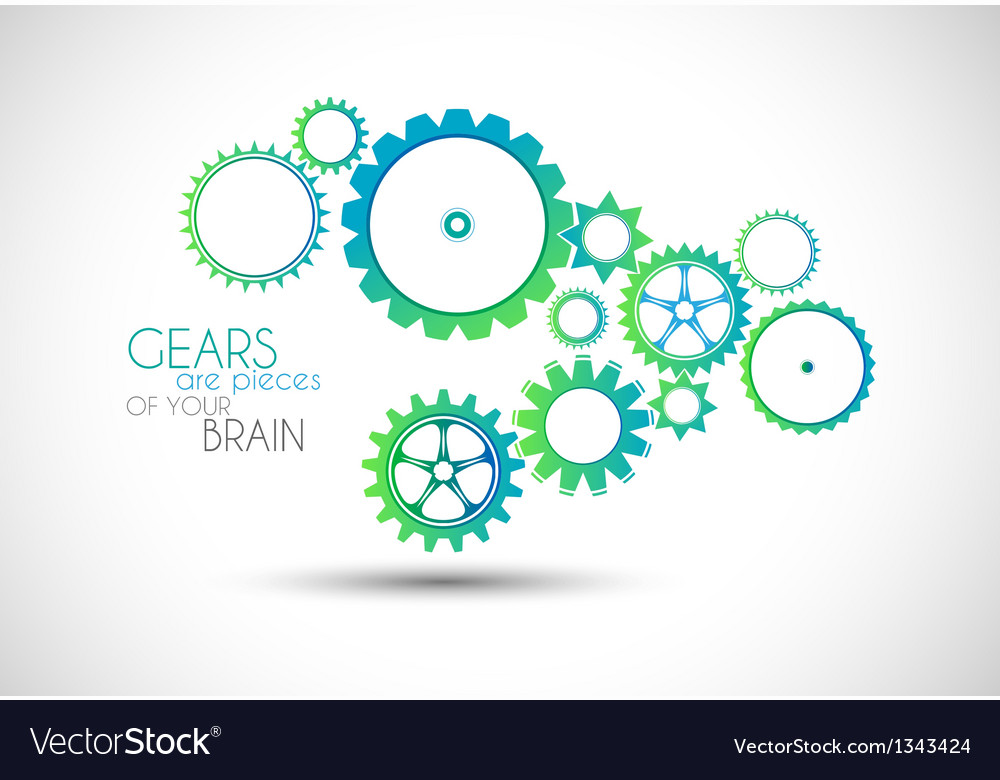 GEARS
are pieces
OF YOUR
BRAIN

VectorStock®

VectorStock.com/1343424